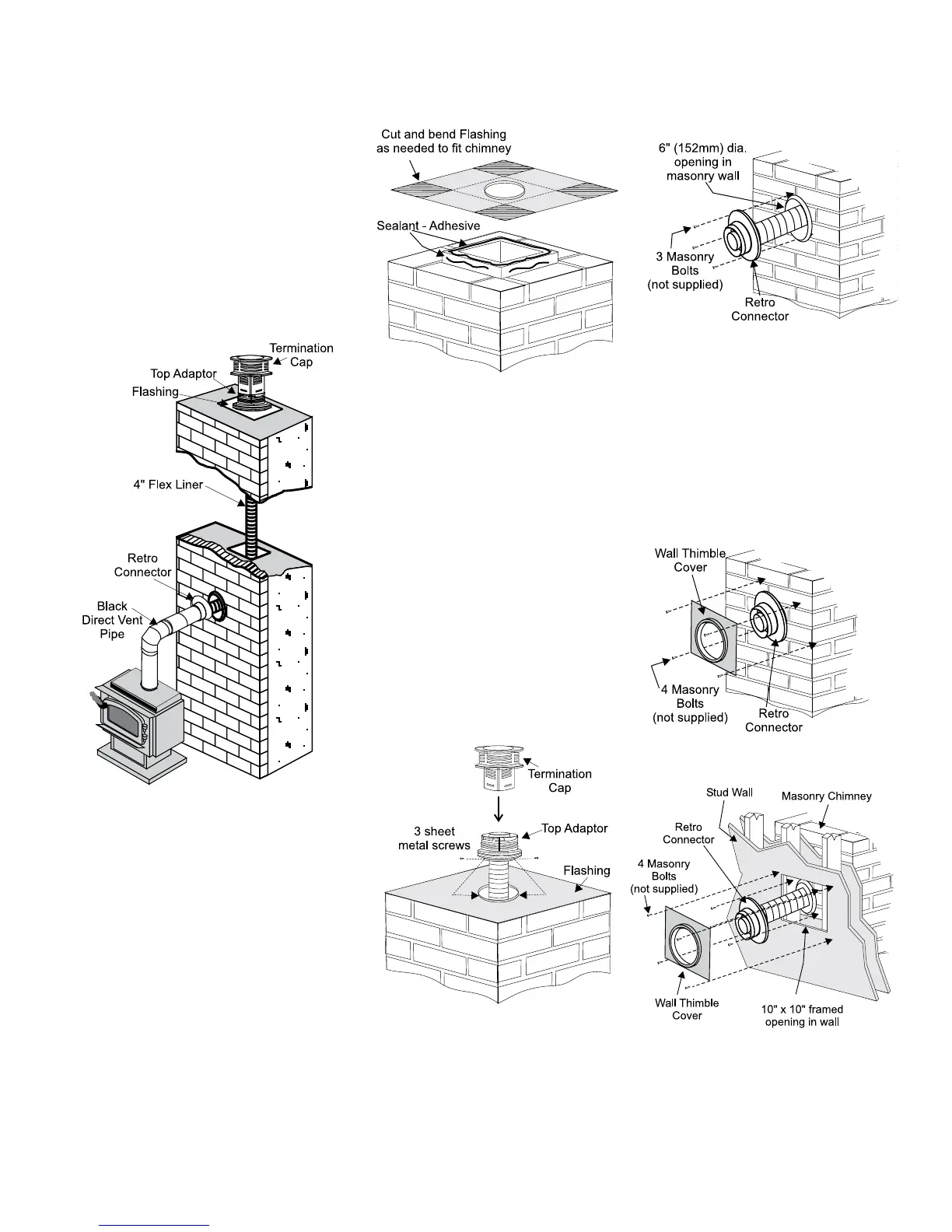 Cut and bend Flashing as needed to fit chimney

Sealant - Adhesive

6" (152mm) dia. opening in masonry wall

3 Masonry Bolts (not supplied)

Retro Connector

Termination Cap

Top Adaptor

Flashing

4" Flex Liner

Retro Connector

Black Direct Vent Pipe

Wall Thimble Cover

4 Masonry Bolts (not supplied)

Retro Connector

Termination Cap

3 sheet metal screws

Top Adaptor

Flashing

Stud Wall

Masonry Chimney

Retro Connector

4 Masonry Bolts (not supplied)

Wall Thimble Cover

10" x 10" framed opening in wall