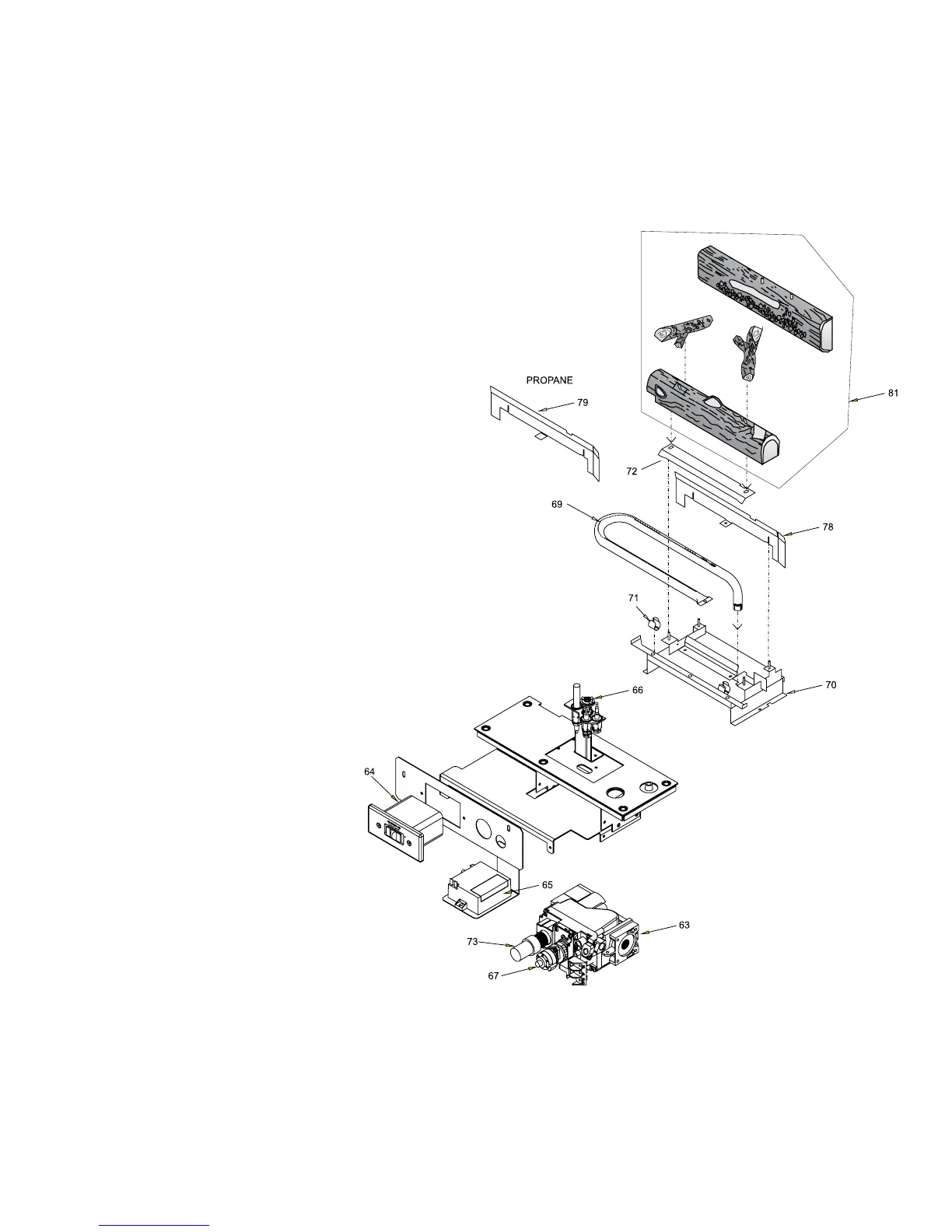 PROPANE
79
81
72
69
78
71
70
66
64
65
63
73
67