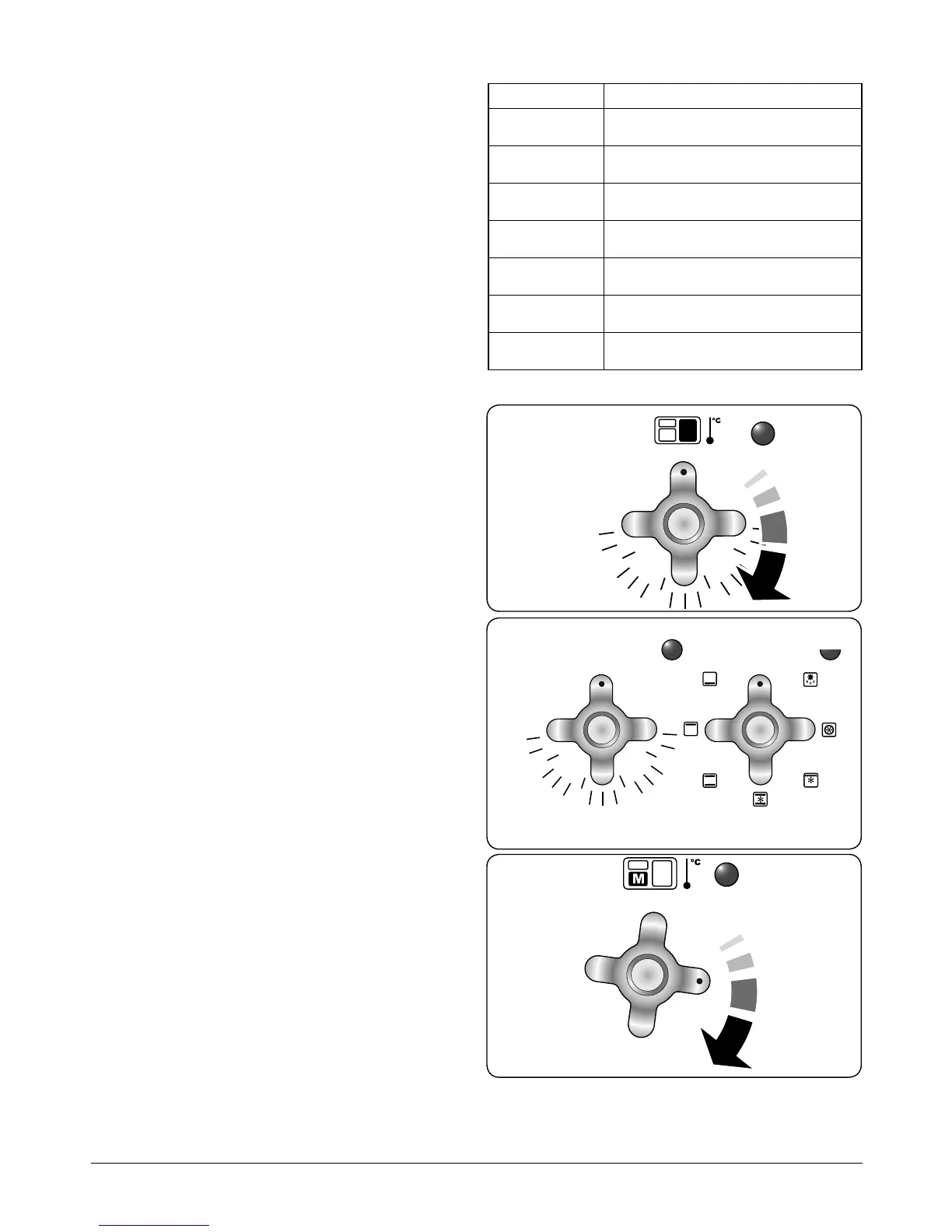 °C

°C

M