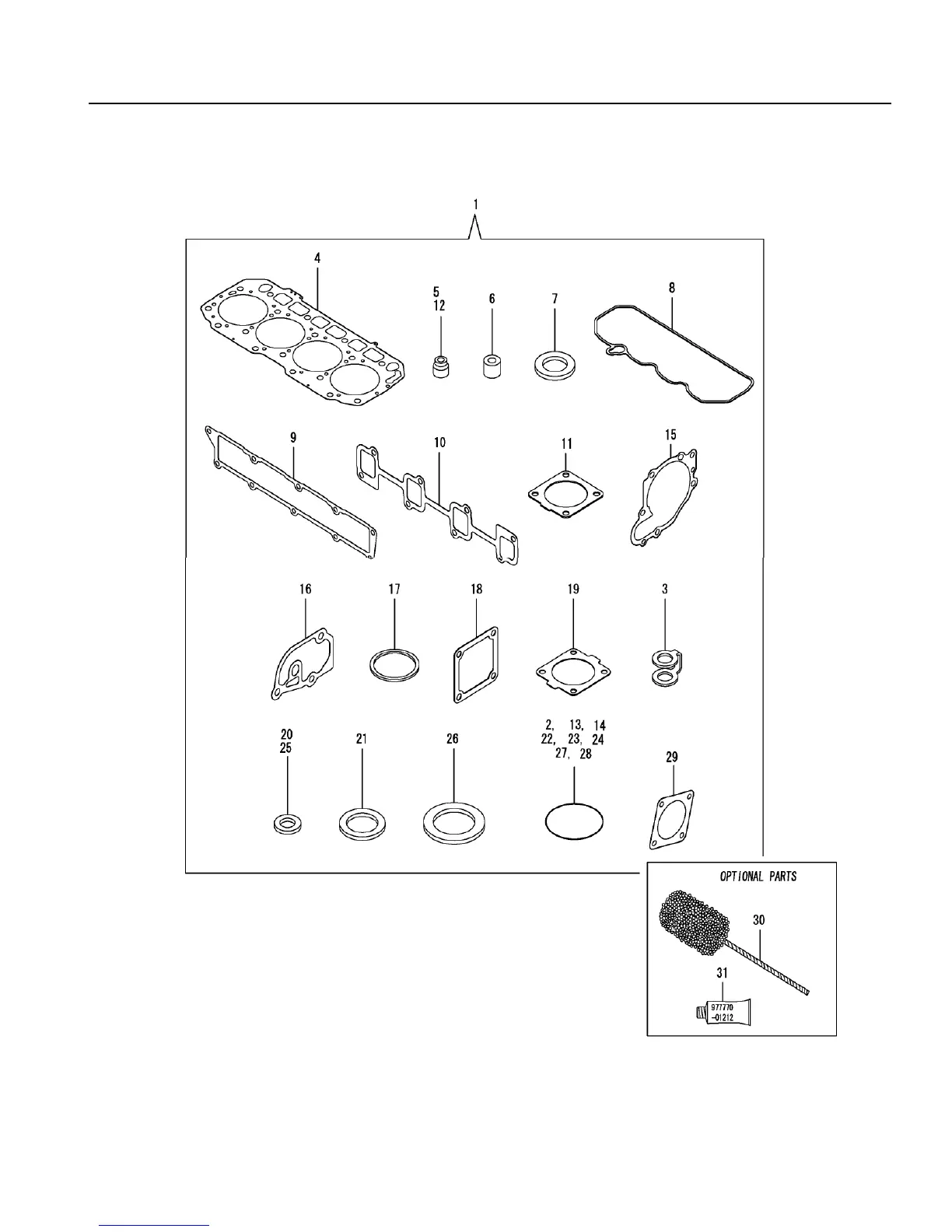 1

4

5
12

6

7

8

9

10

11

15

16

17

18

19

3

20
25

21

26

2, 13, 14
22, 23, 24
27, 28

29

OPTIONAL PARTS

30

31

977770
-01212