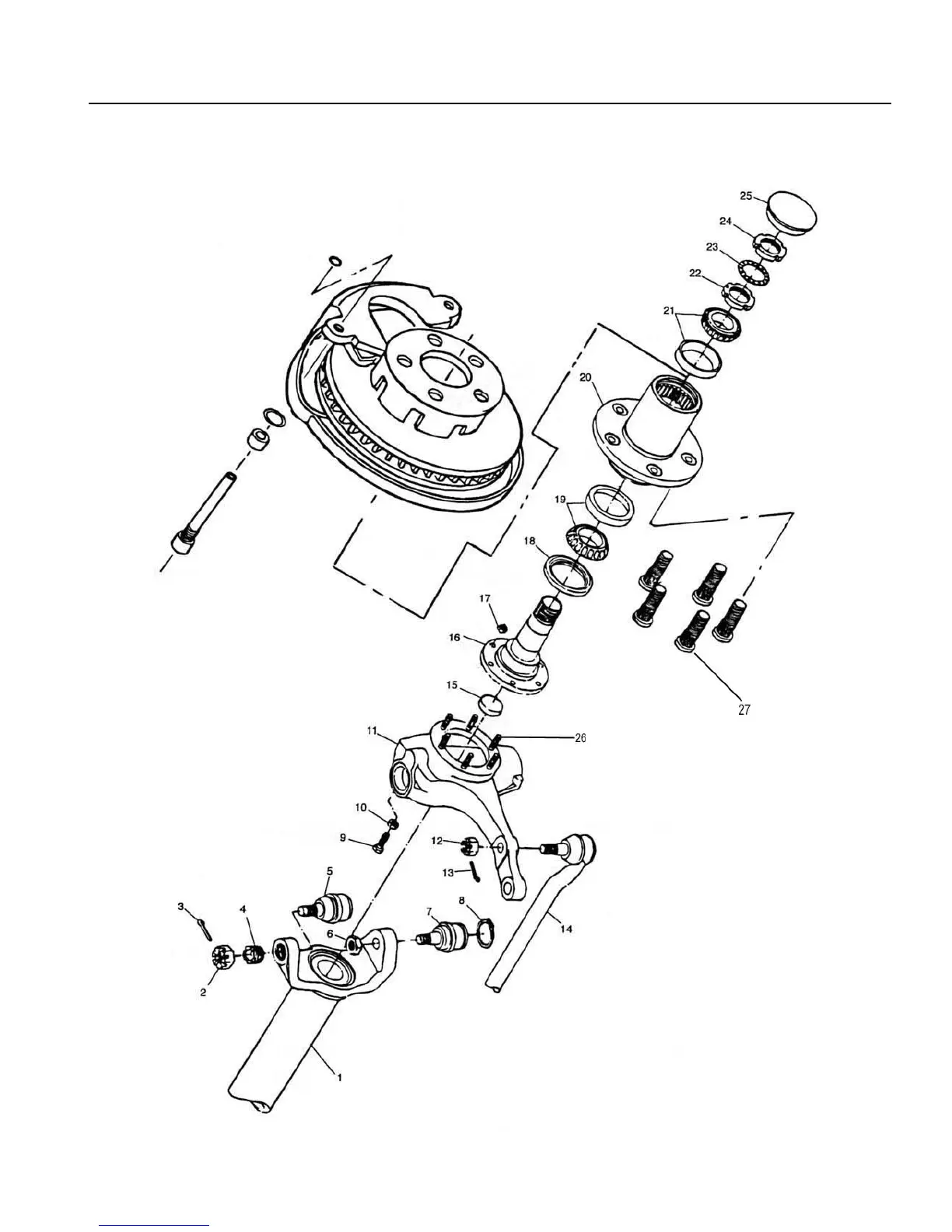 25
24
23
22
21
20
19
18
17
16
15
27
11
26
10
9
12
13
5
3
4
7
8
6
14
2
1