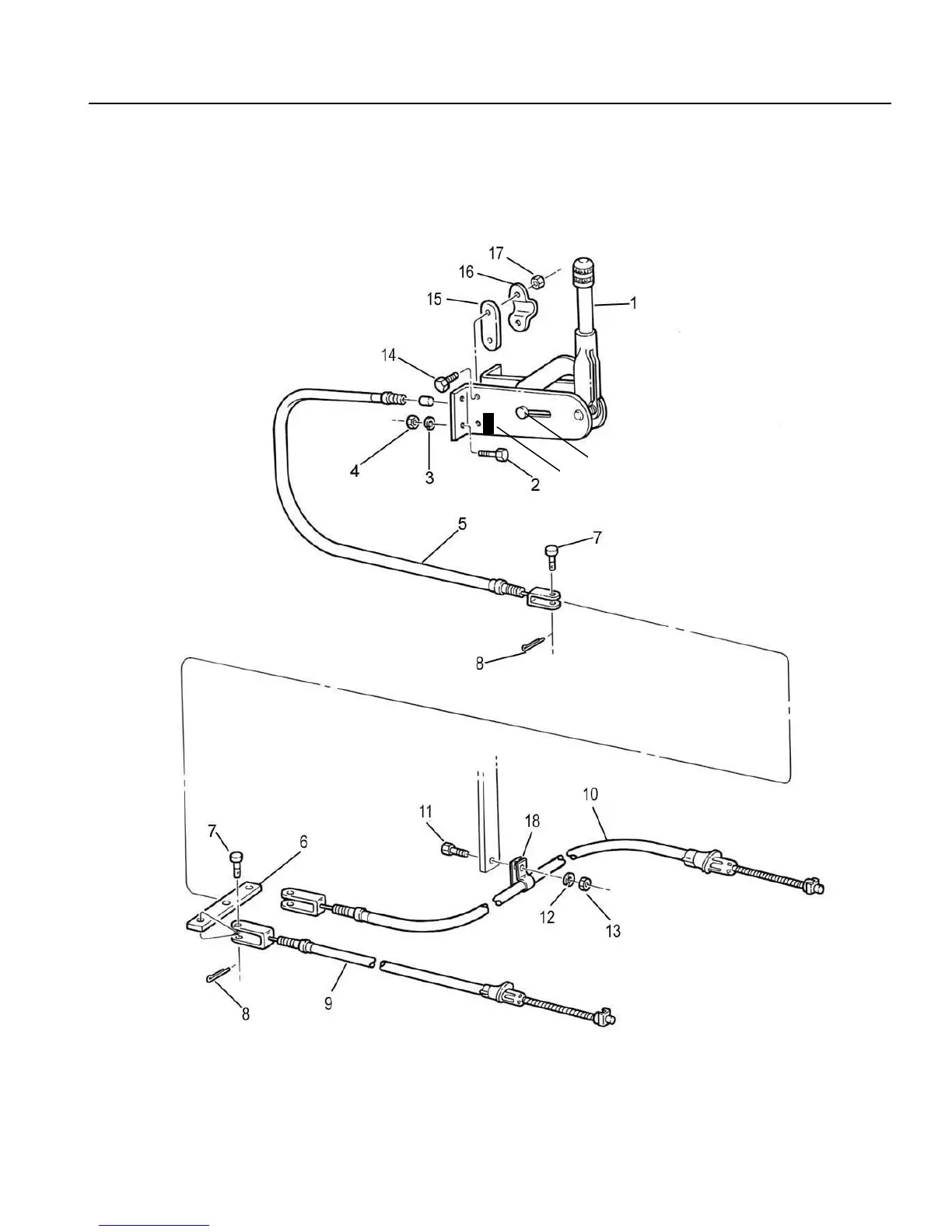 17
16
15
1
14
4
3
2
5
7
8
11
18
10
7
6
12
13
8
9