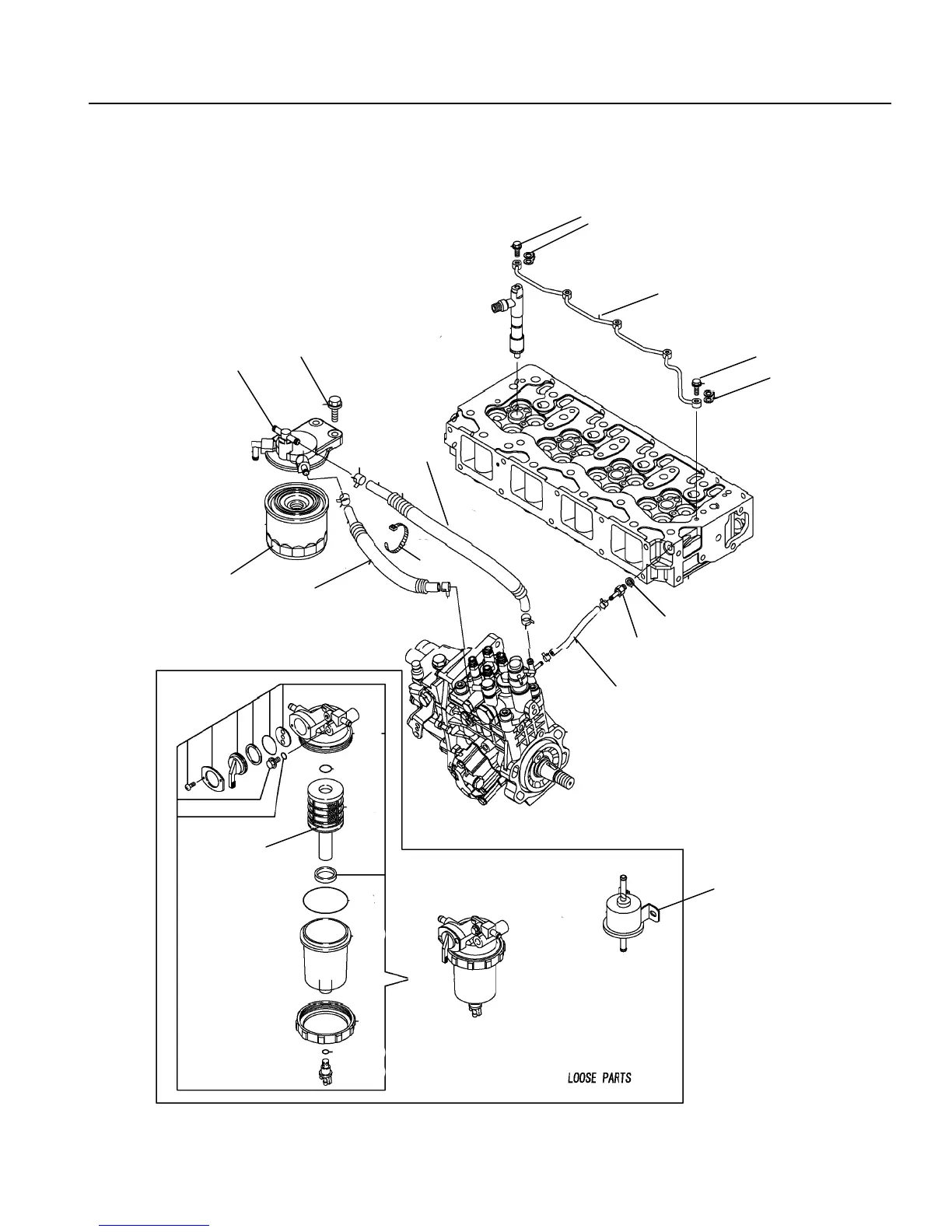 LOOSE PARTS