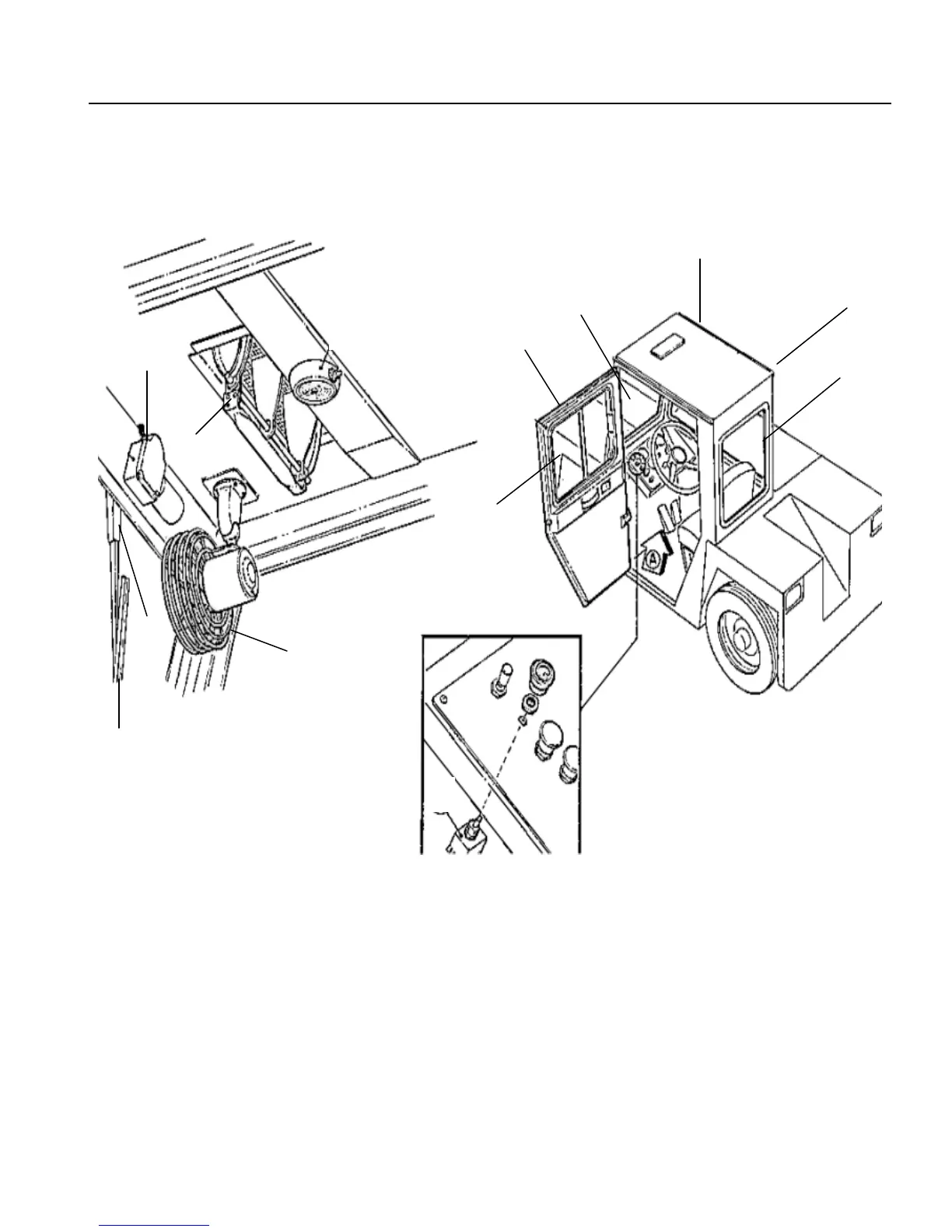 A