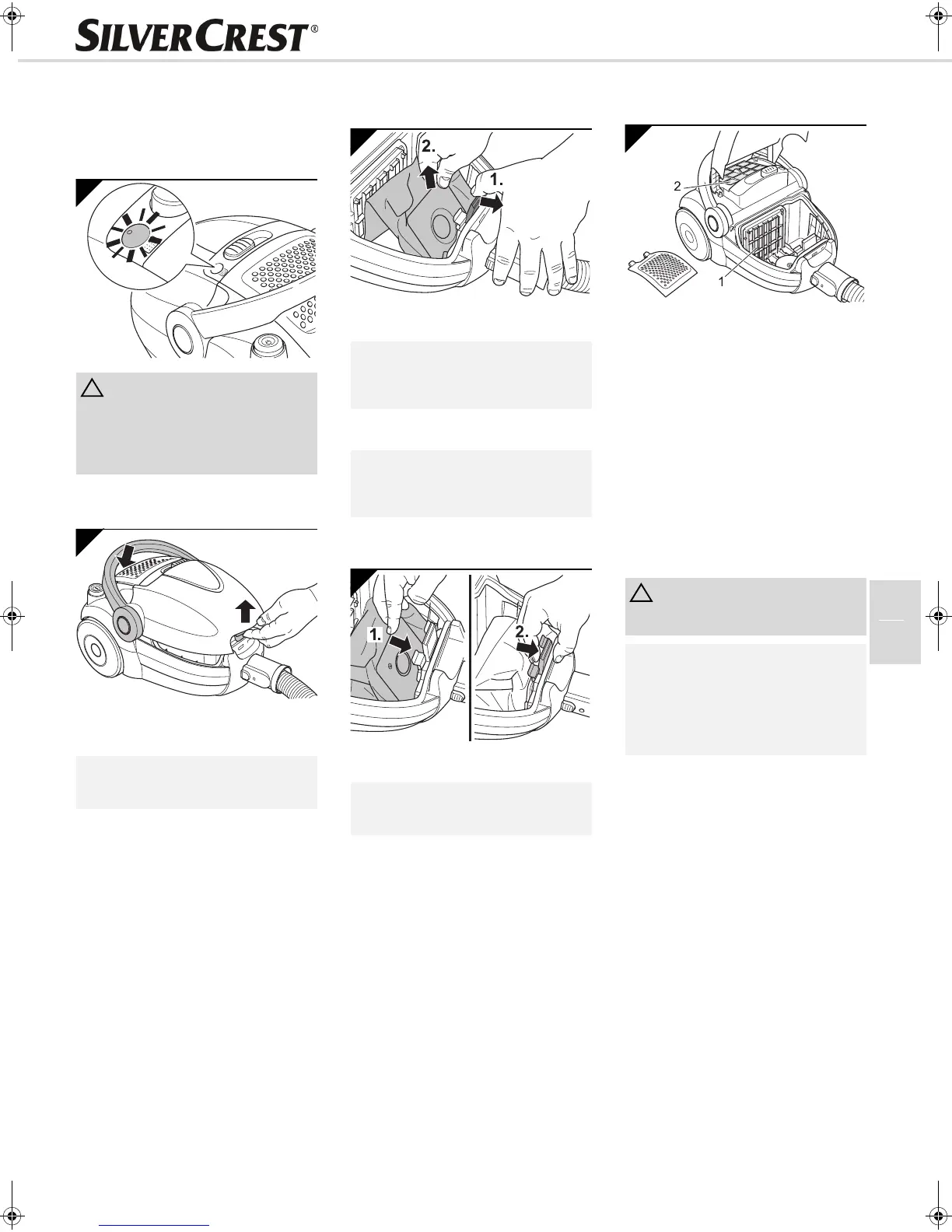 SILVERCREST®

2.
1.

2
1

1.
2.