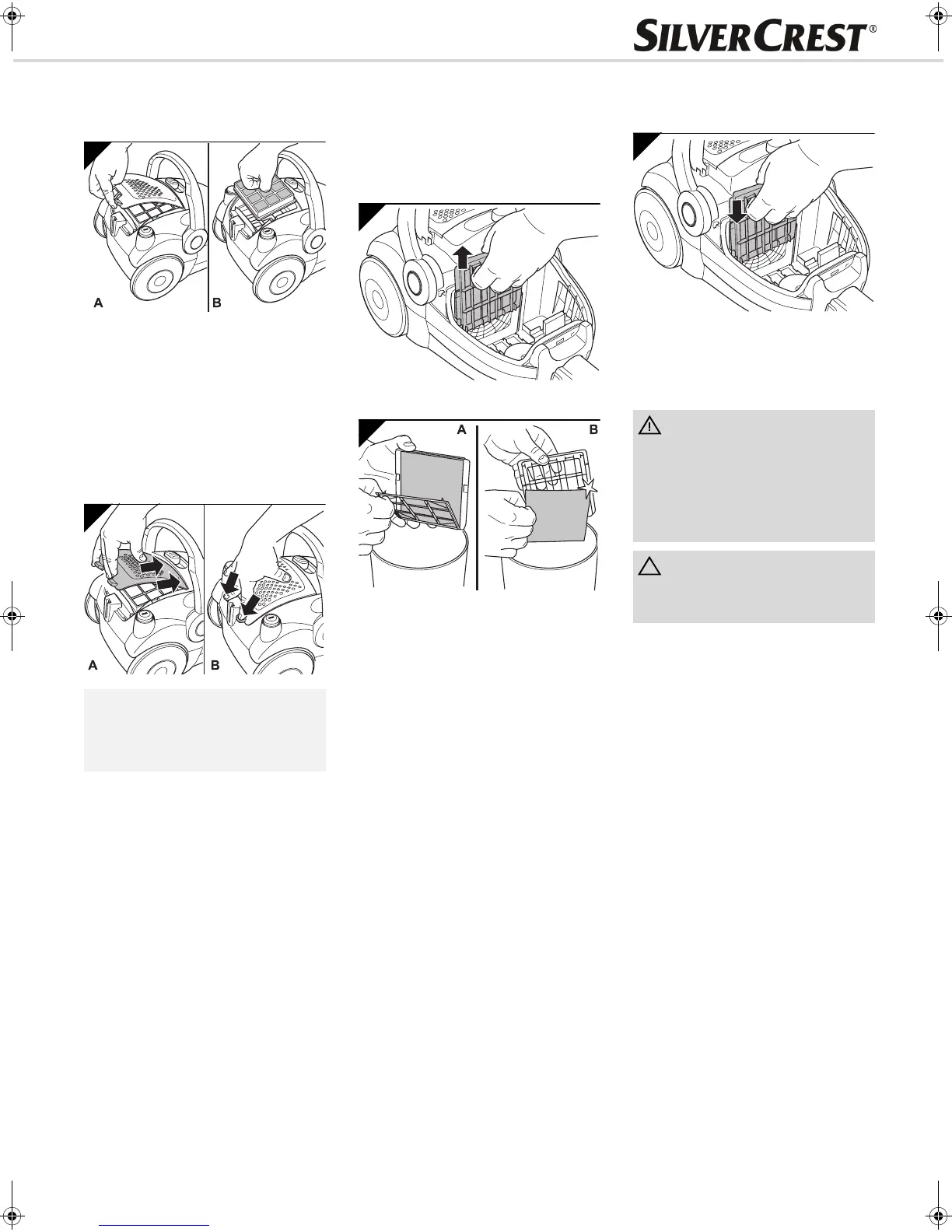 SILVERCREST®

A
B

A
B

A
B