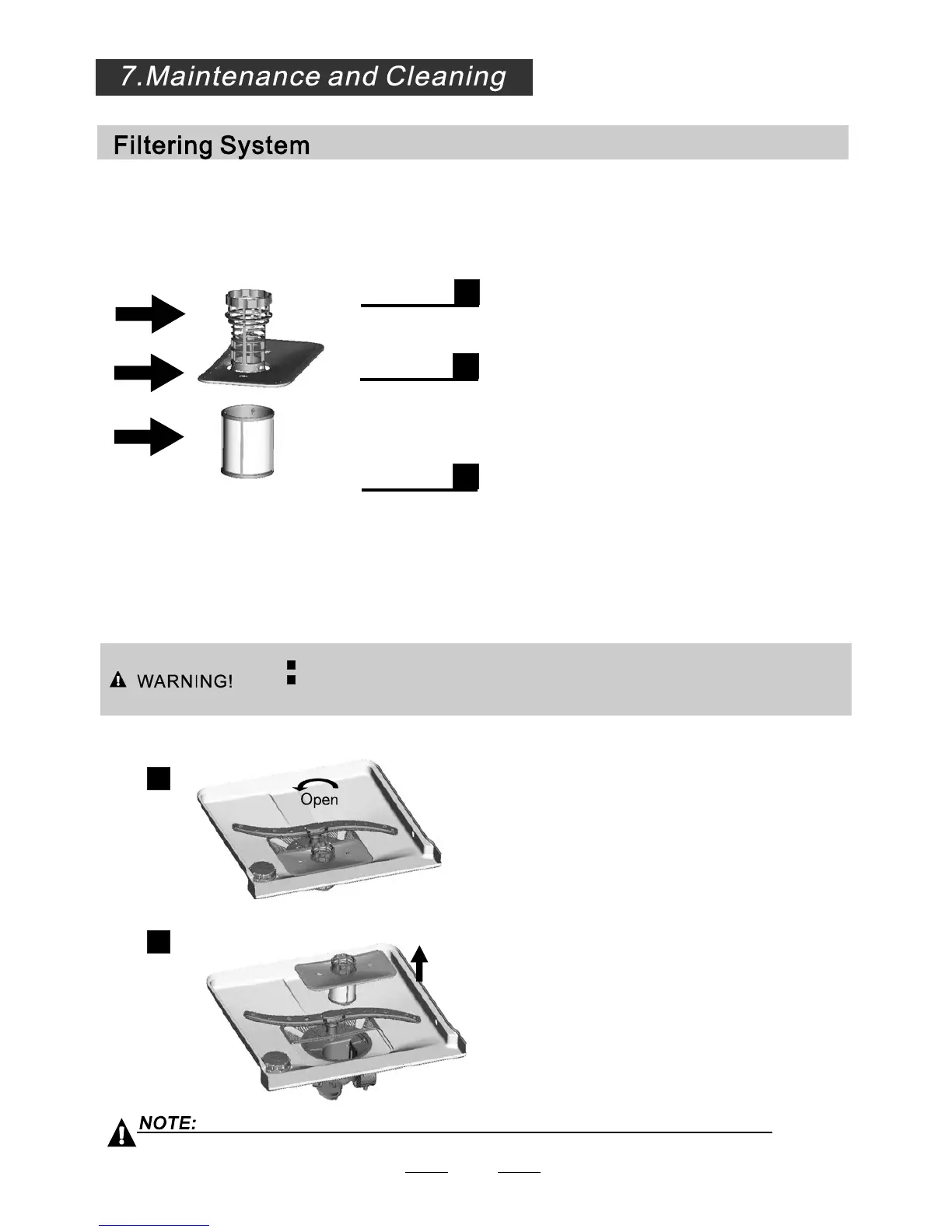 7.Maintenance and Cleaning

Filtering System

WARNING!

Open

NOTE: