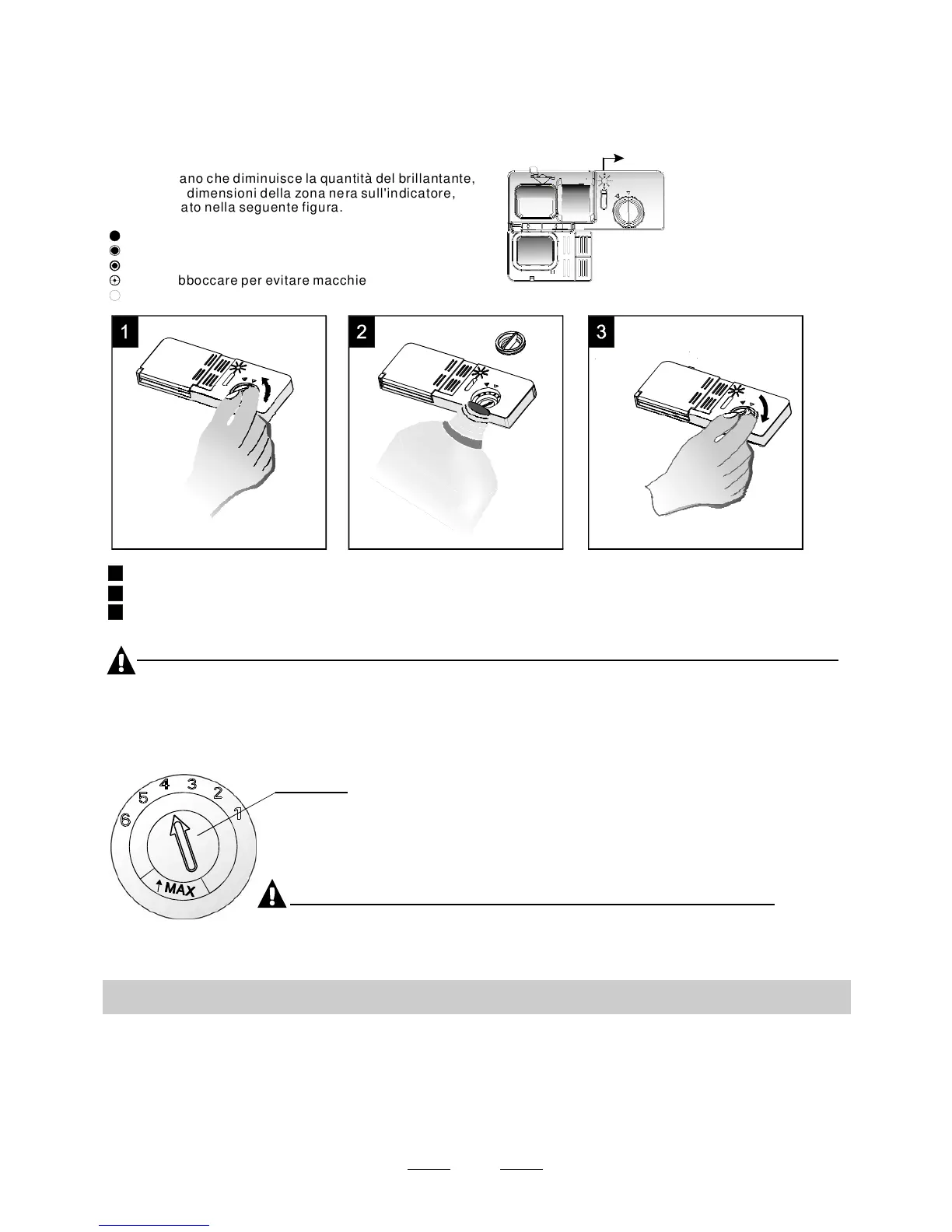 ano che diminuisce la quantità del brillantante, dimensioni della zona nera sull'indicatore, ato nella seguente figura.

bboccare per evitare macchie

1

2

3

6 5 4 3 2 1

MAX