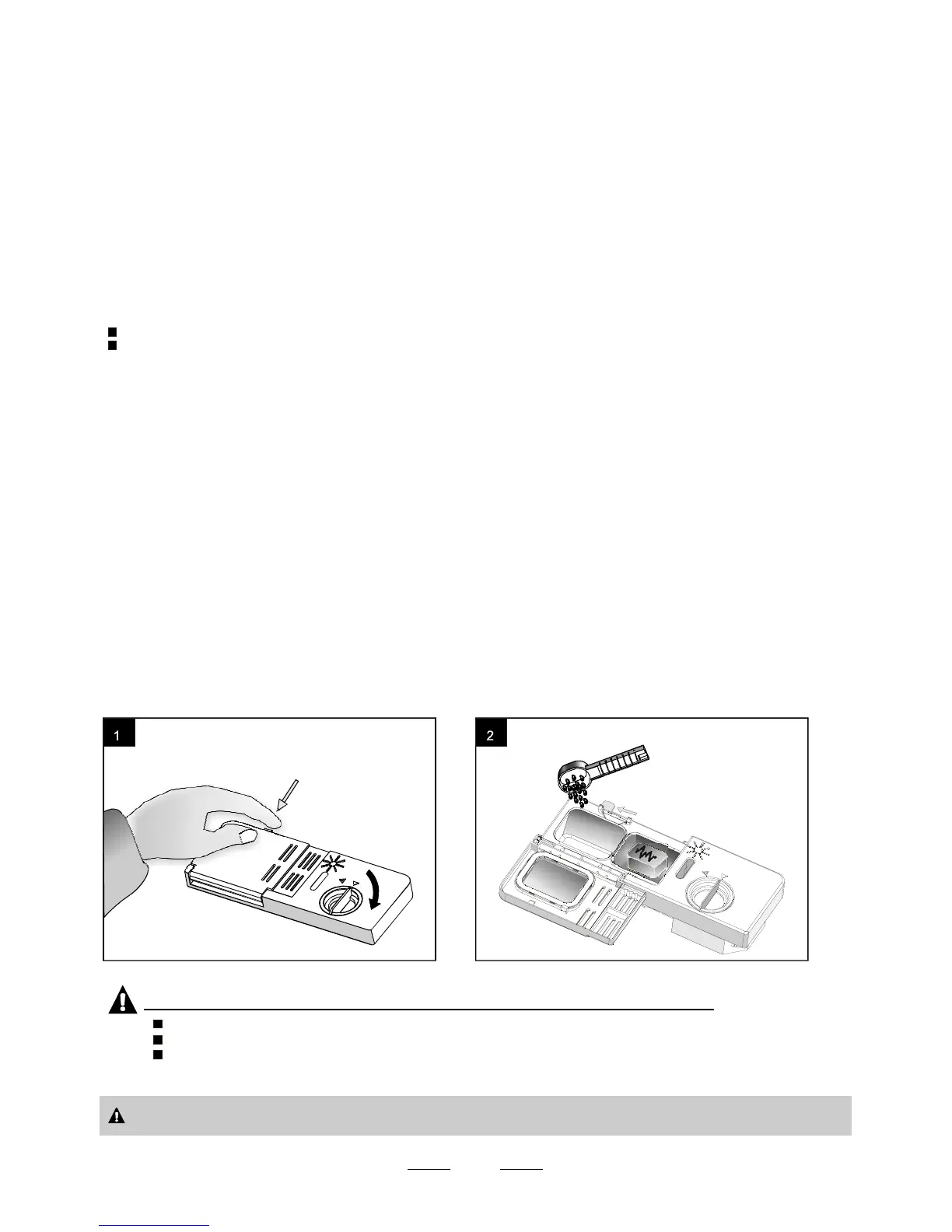 1

2