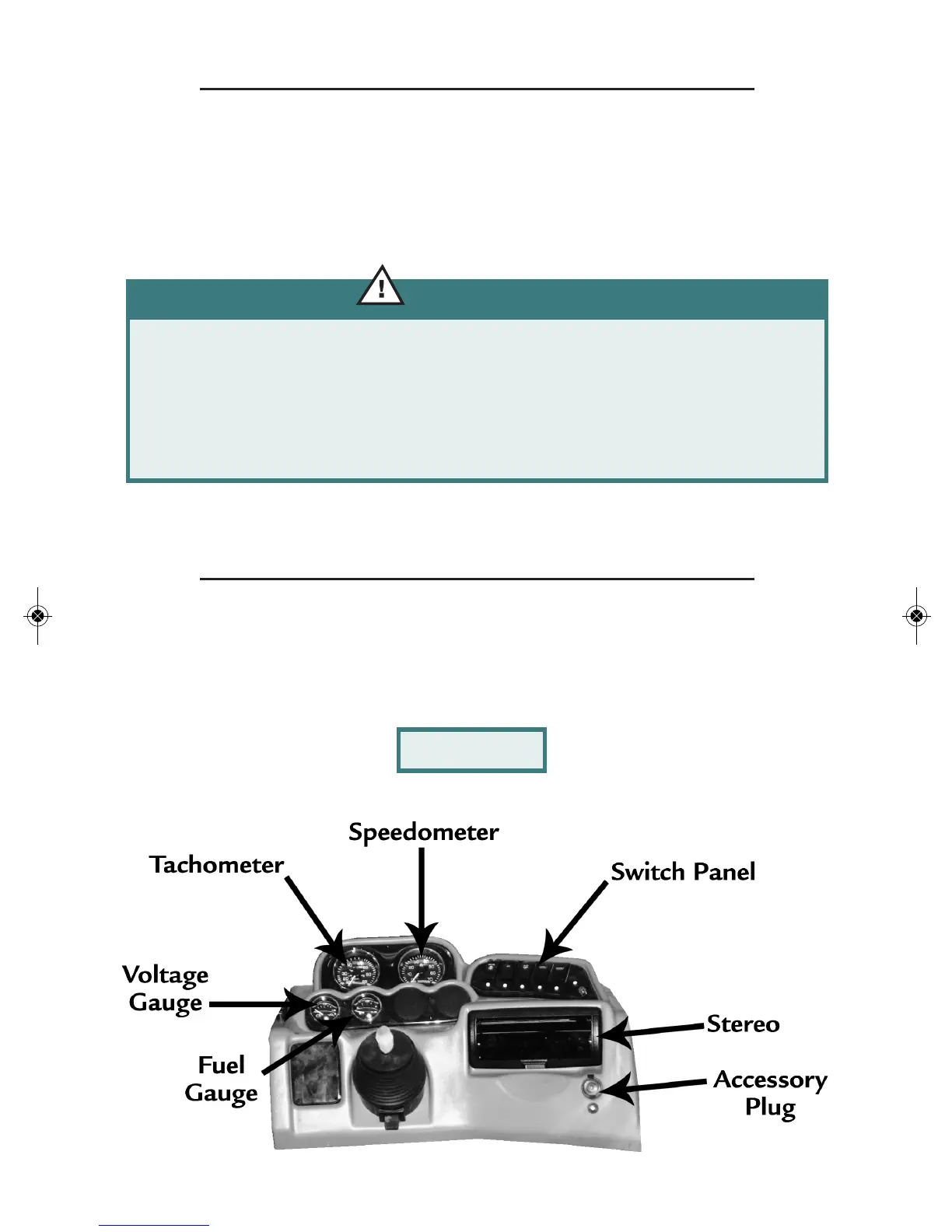 Speedometer

Tachometer

Switch Panel

Voltage Gauge

Stereo

Fuel Gauge

Accessory Plug