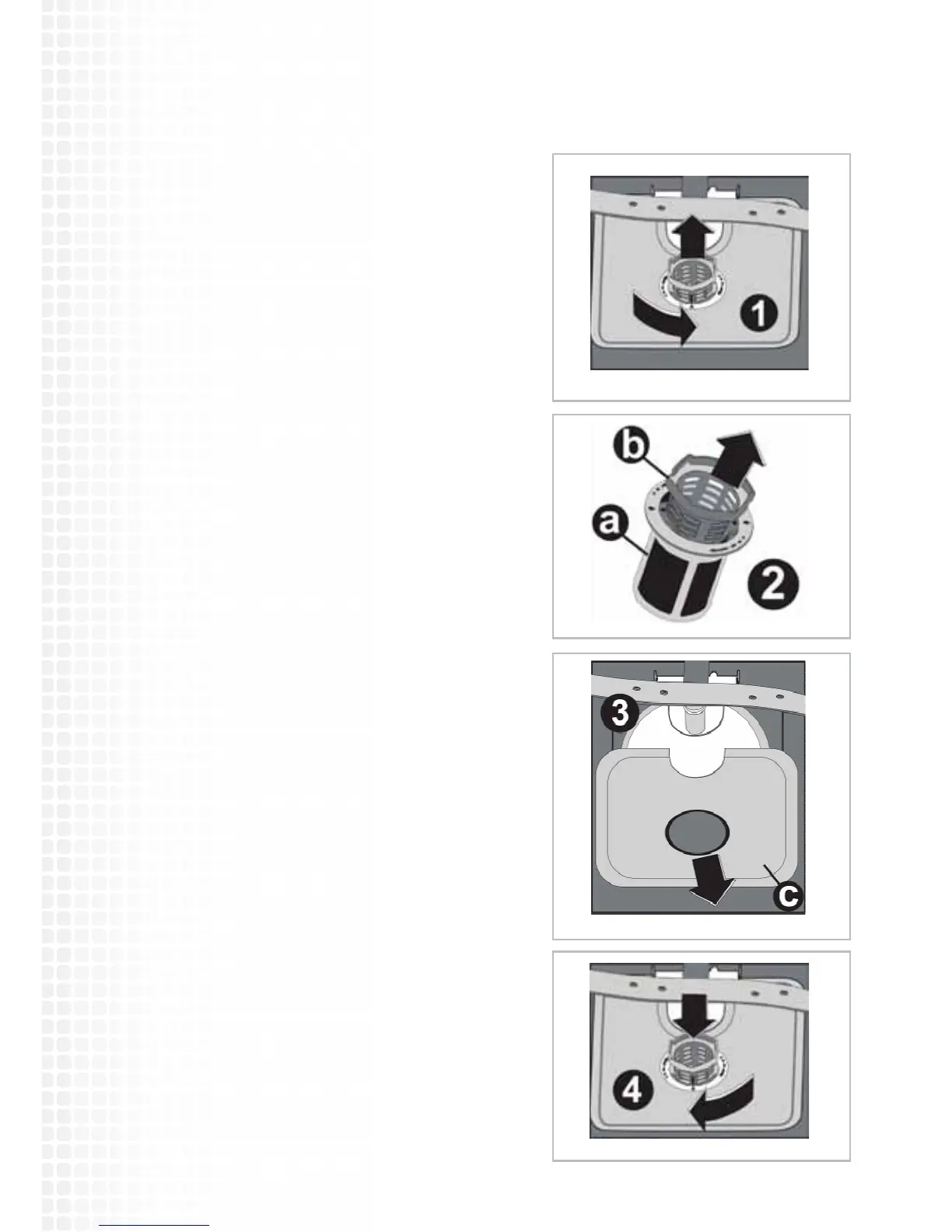 1

b

a

2

3

c

4