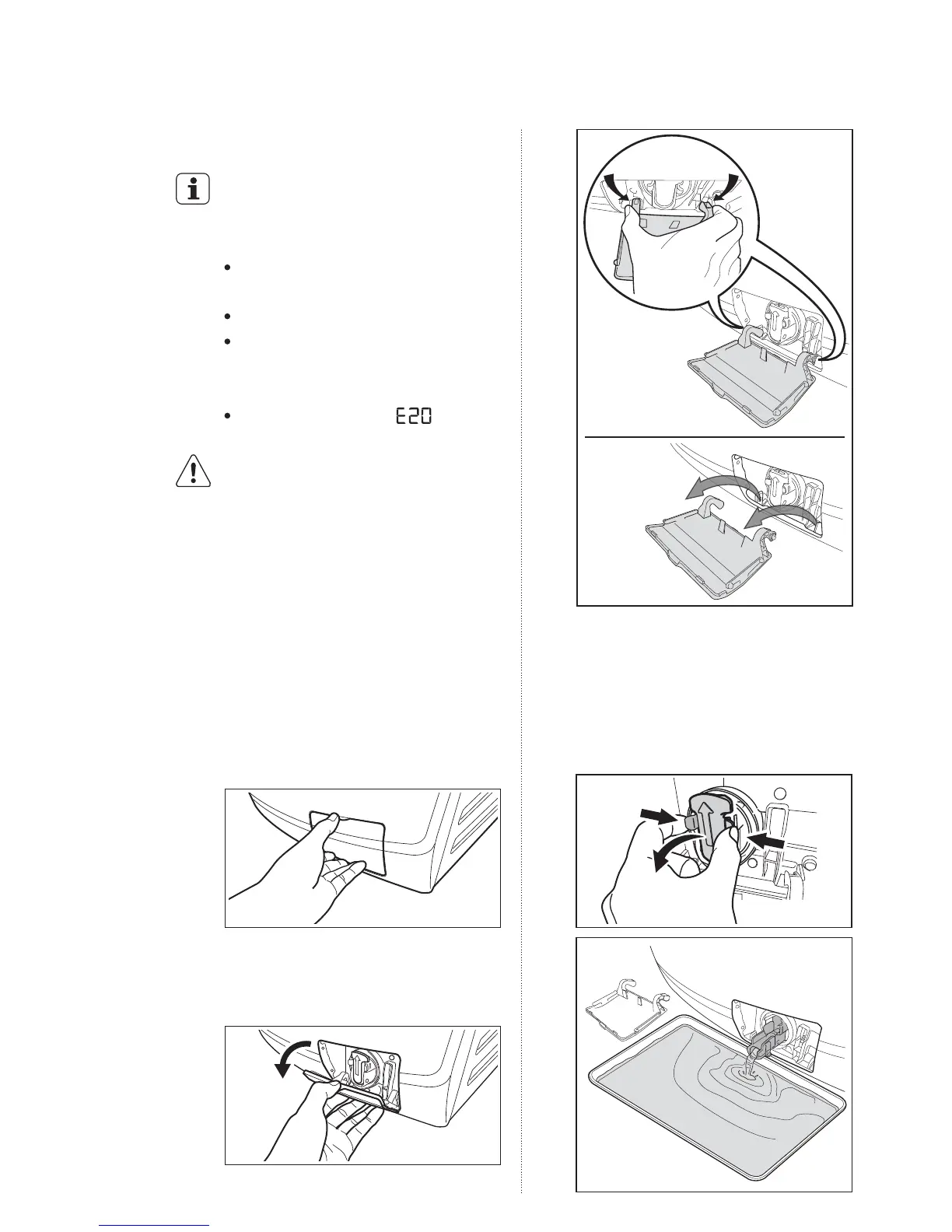 E20