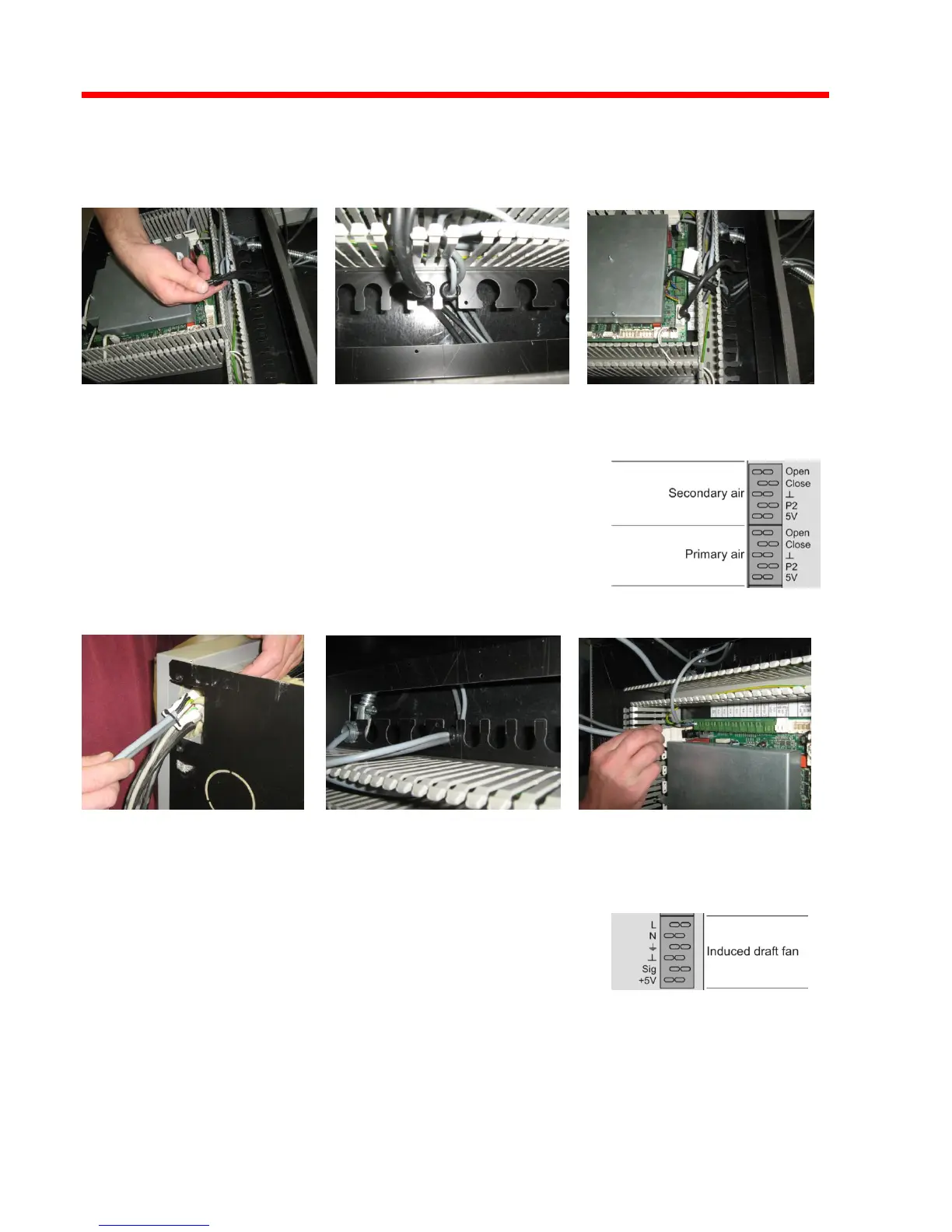 Secondary air
Open
Close
⊥
P2
5V

Primary air
Open
Close
⊥
P2
5V

L
N
⏚
⊥
Sig
+5V
Induced draft fan