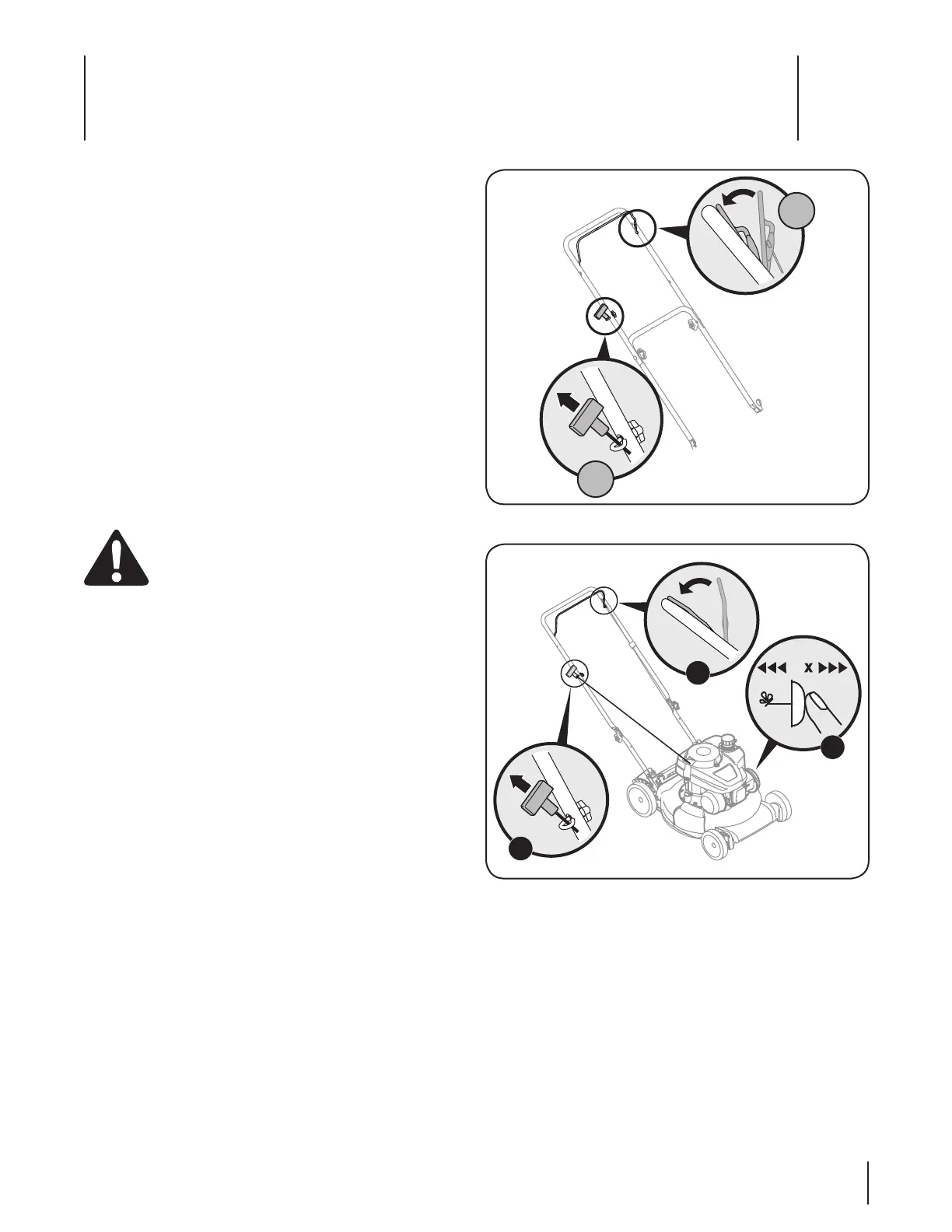 x