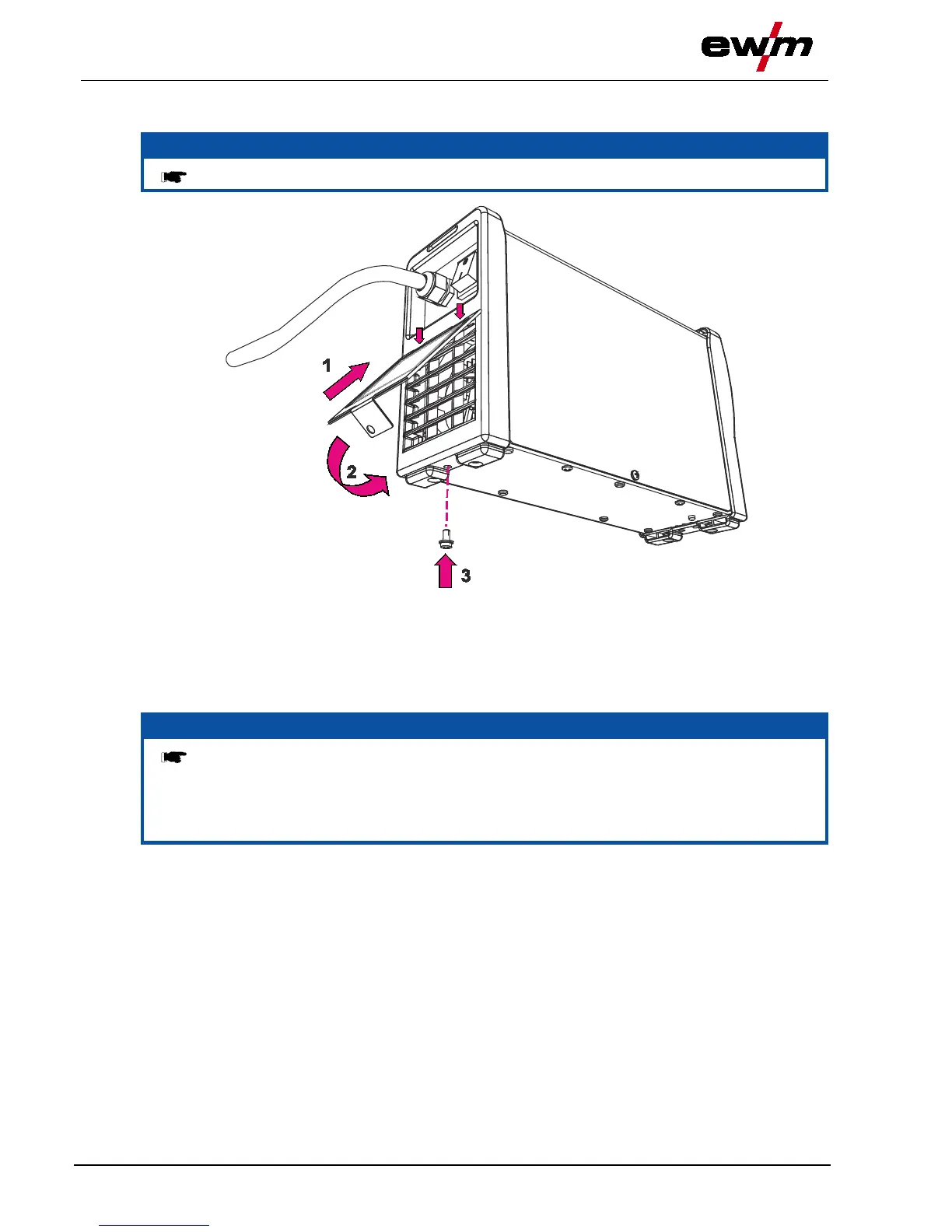 ewm

1

2

3