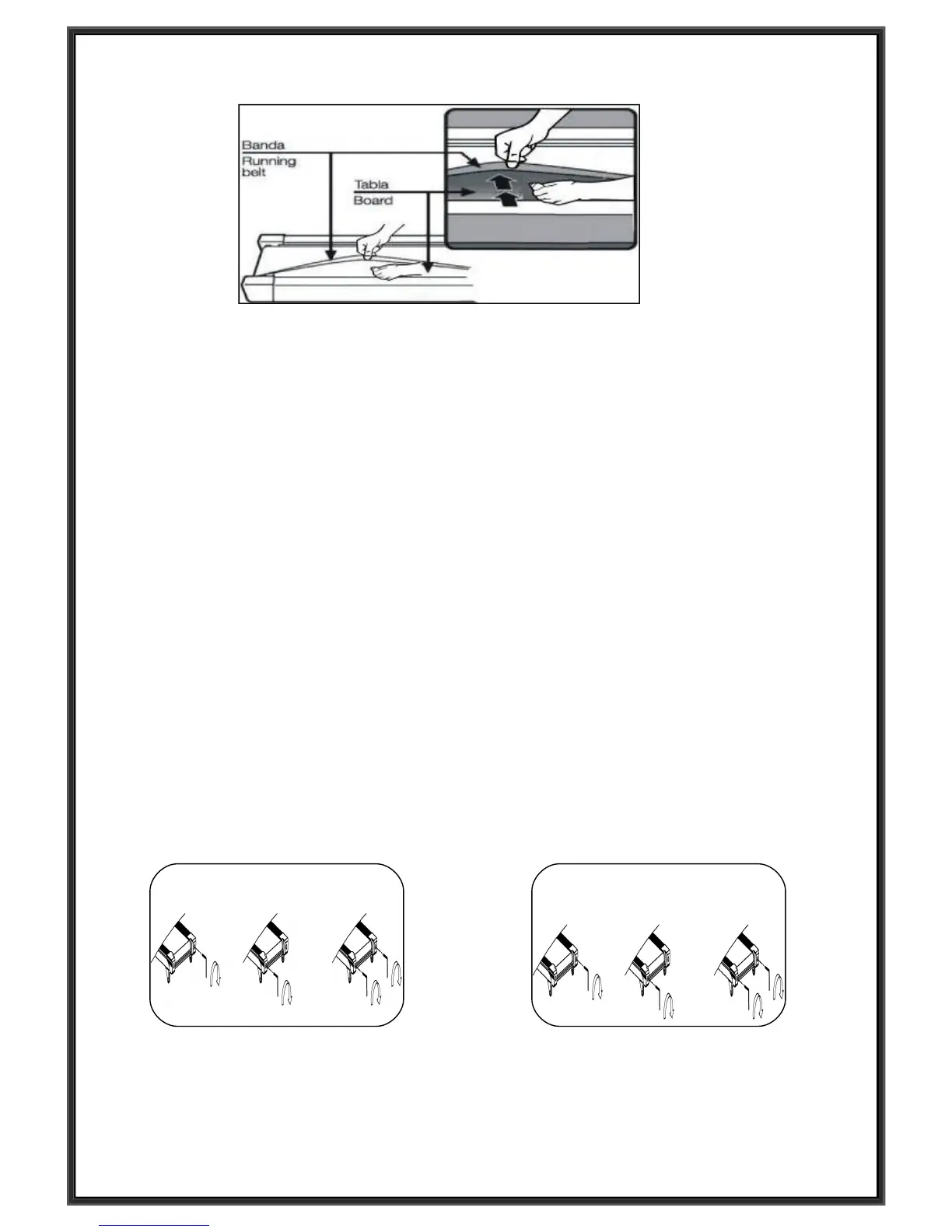 Banda
Running belt
Tabla
Board