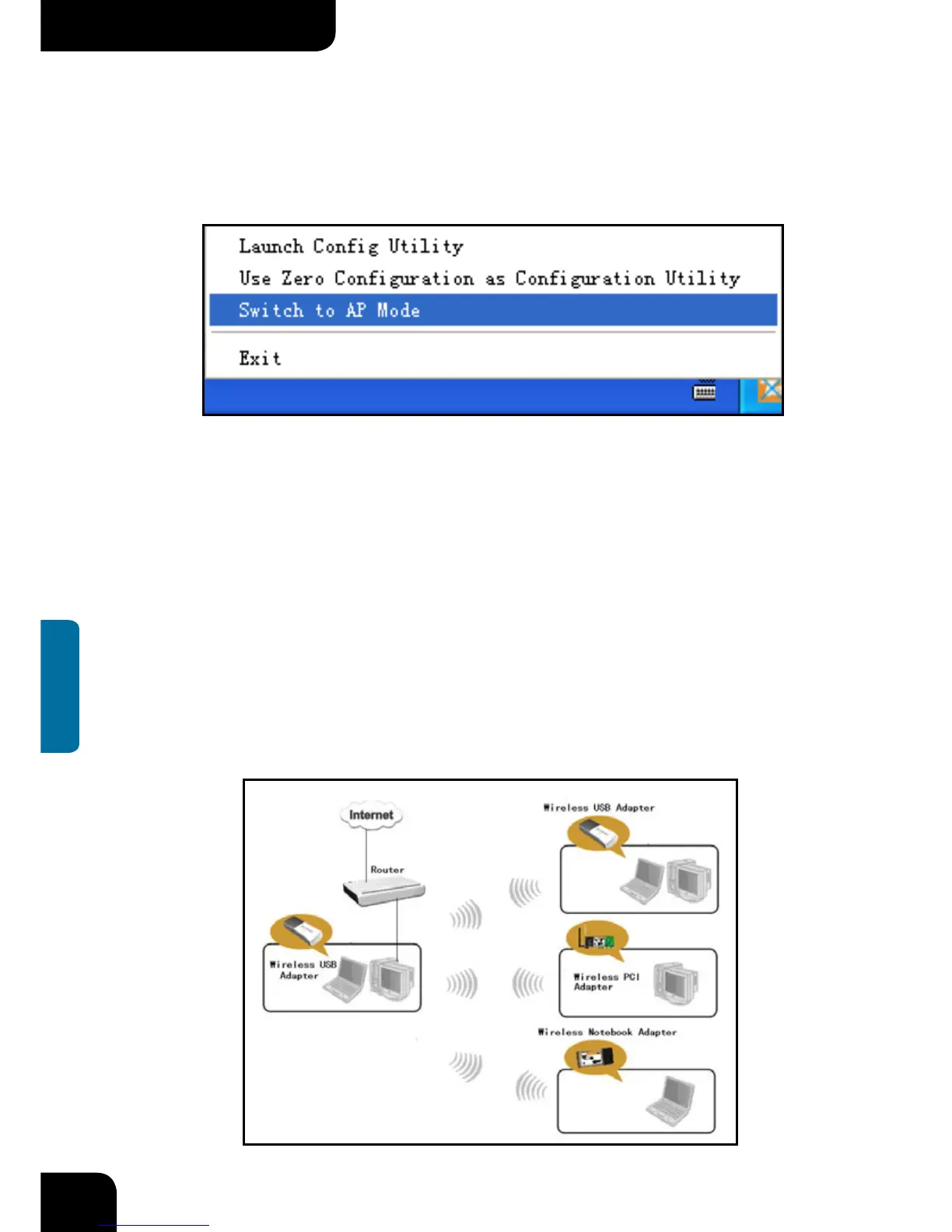 Launch Config Utility
Use Zero Configuration as Configuration Utility
Switch to AP Mode
Exit

Internet
Router
Wireless USB Adapter
Wireless USB Adapter
Wireless PCI Adapter
Wireless Notebook Adapter