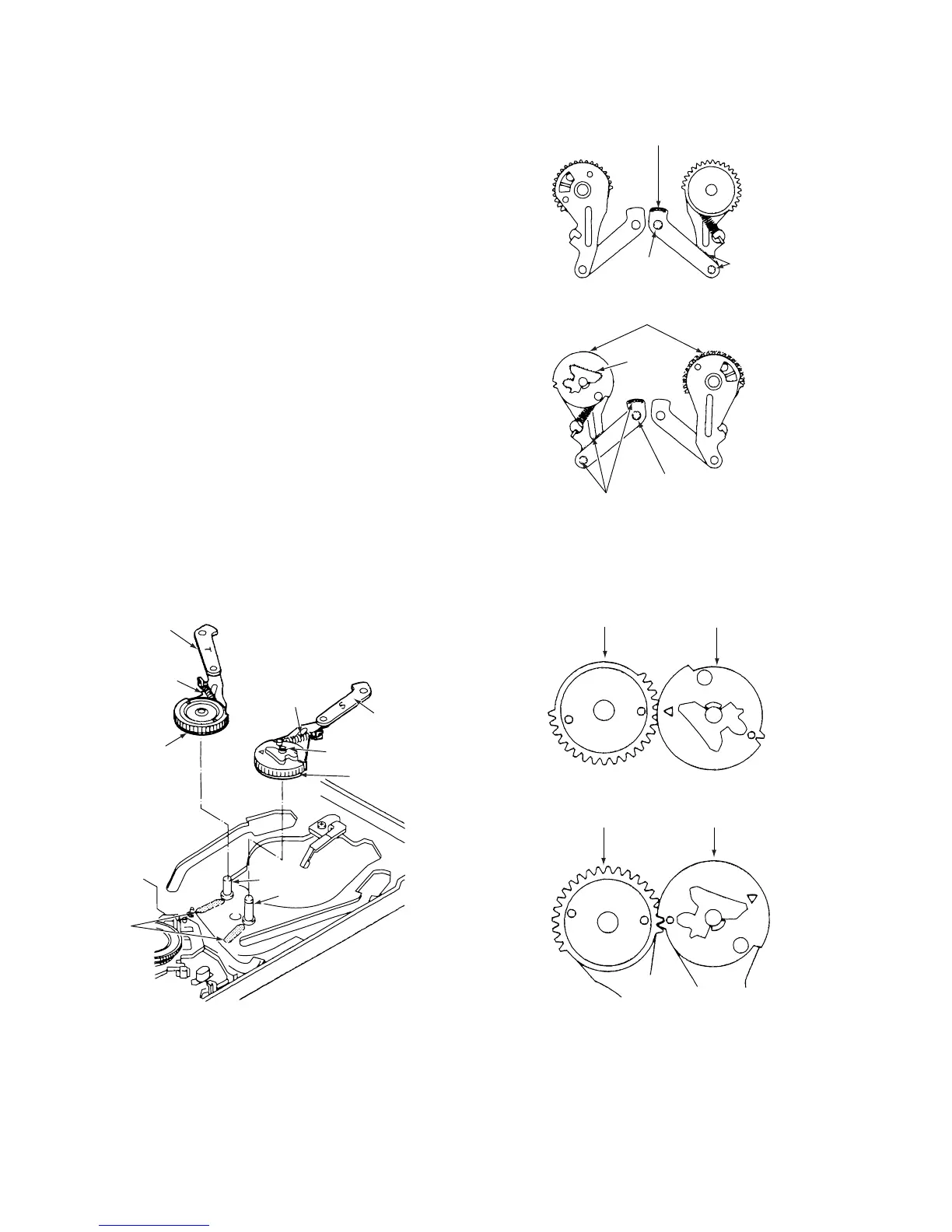 T

S