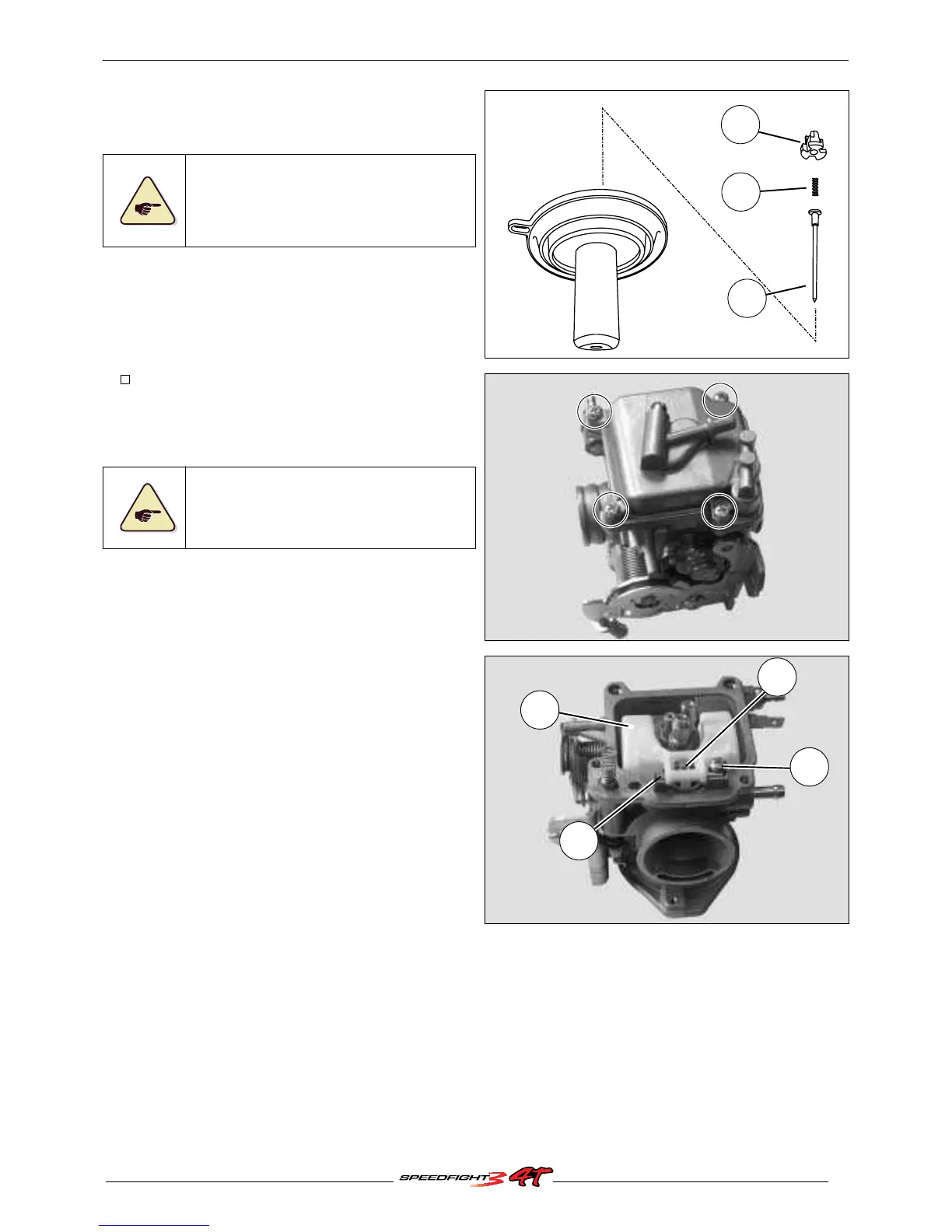 SPEEDFIGHT 3 4T