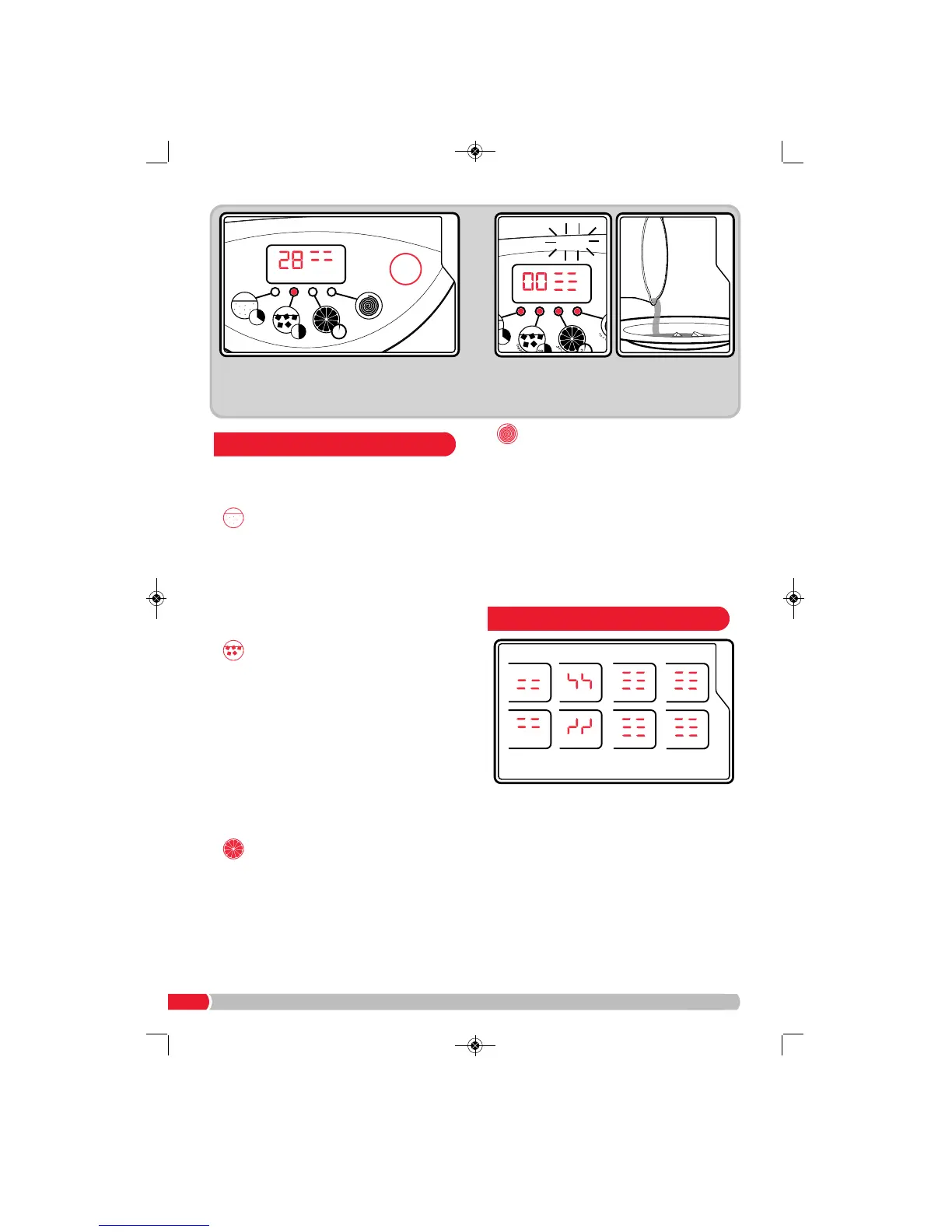 28
00