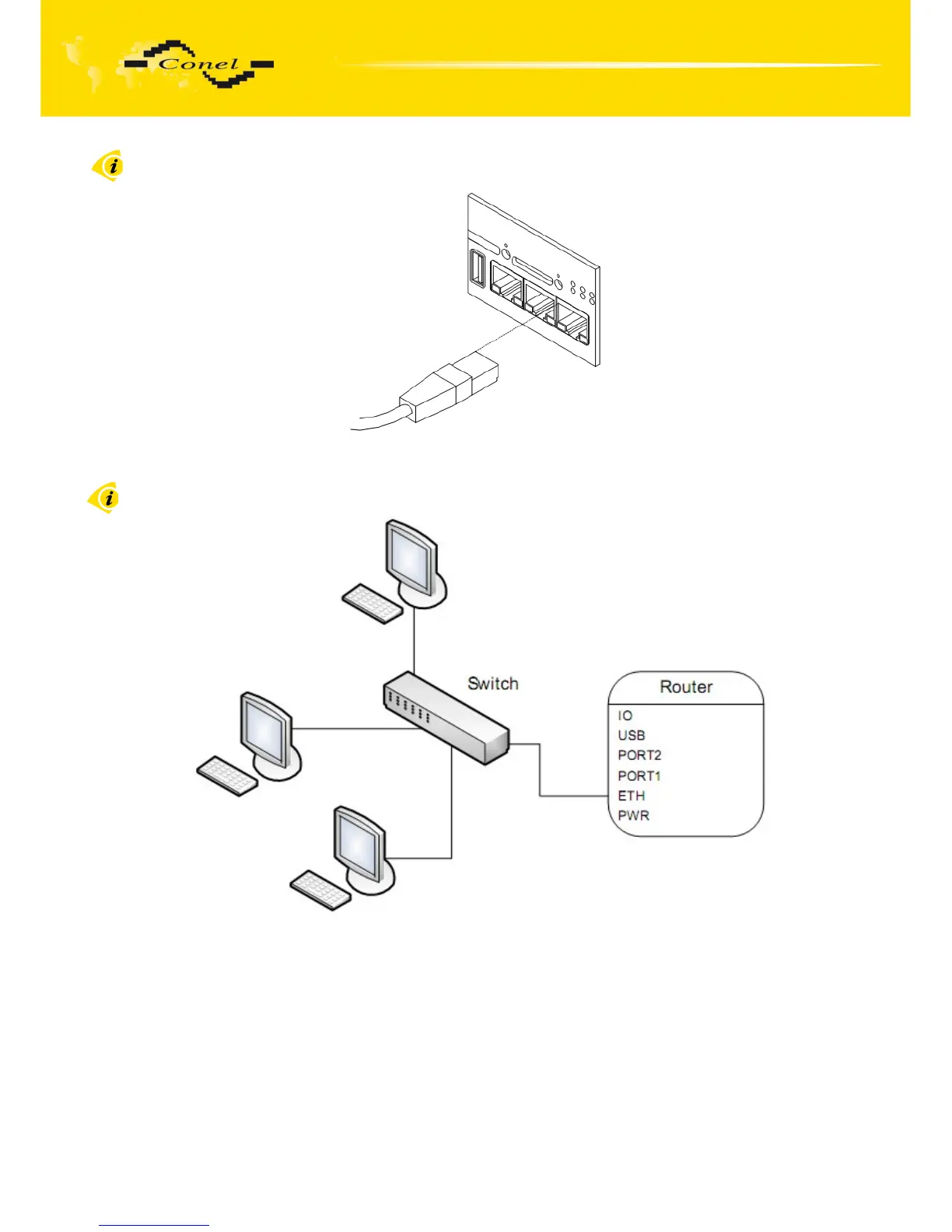 Conel

Switch

Router
IO
USB
PORT2
PORT1
ETH
PWR