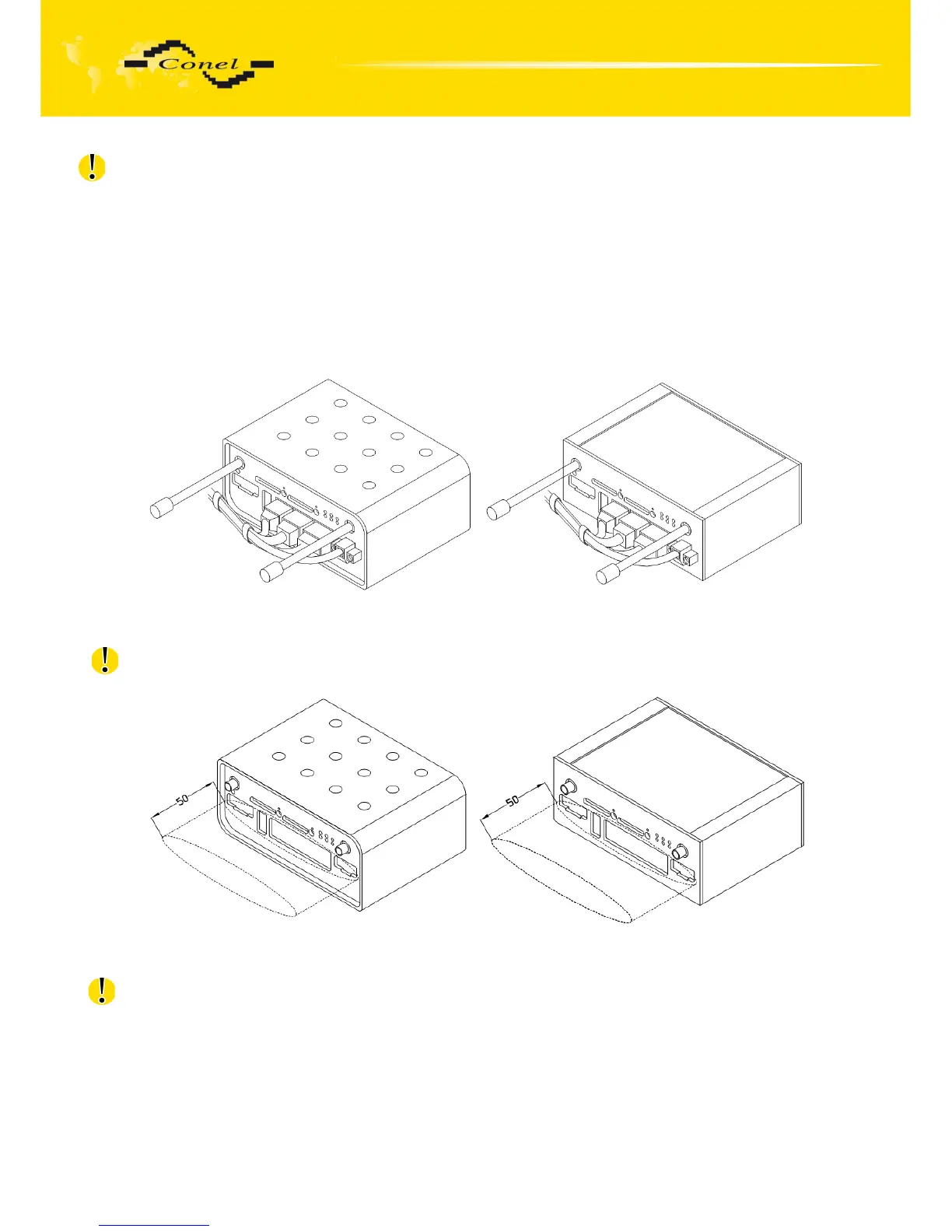 Conel

50

50