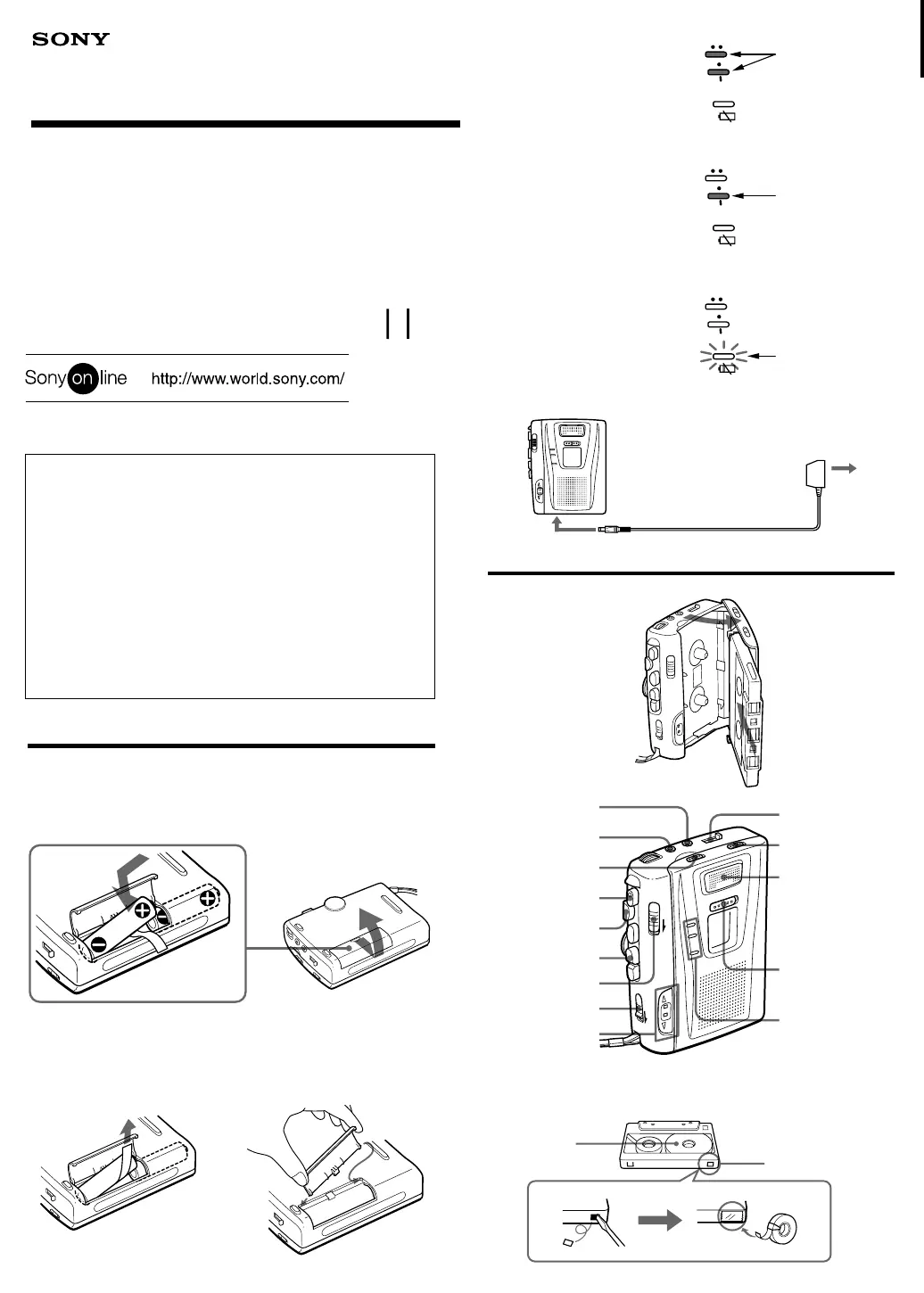 SONY

Sony on line http://www.world.sony.com/