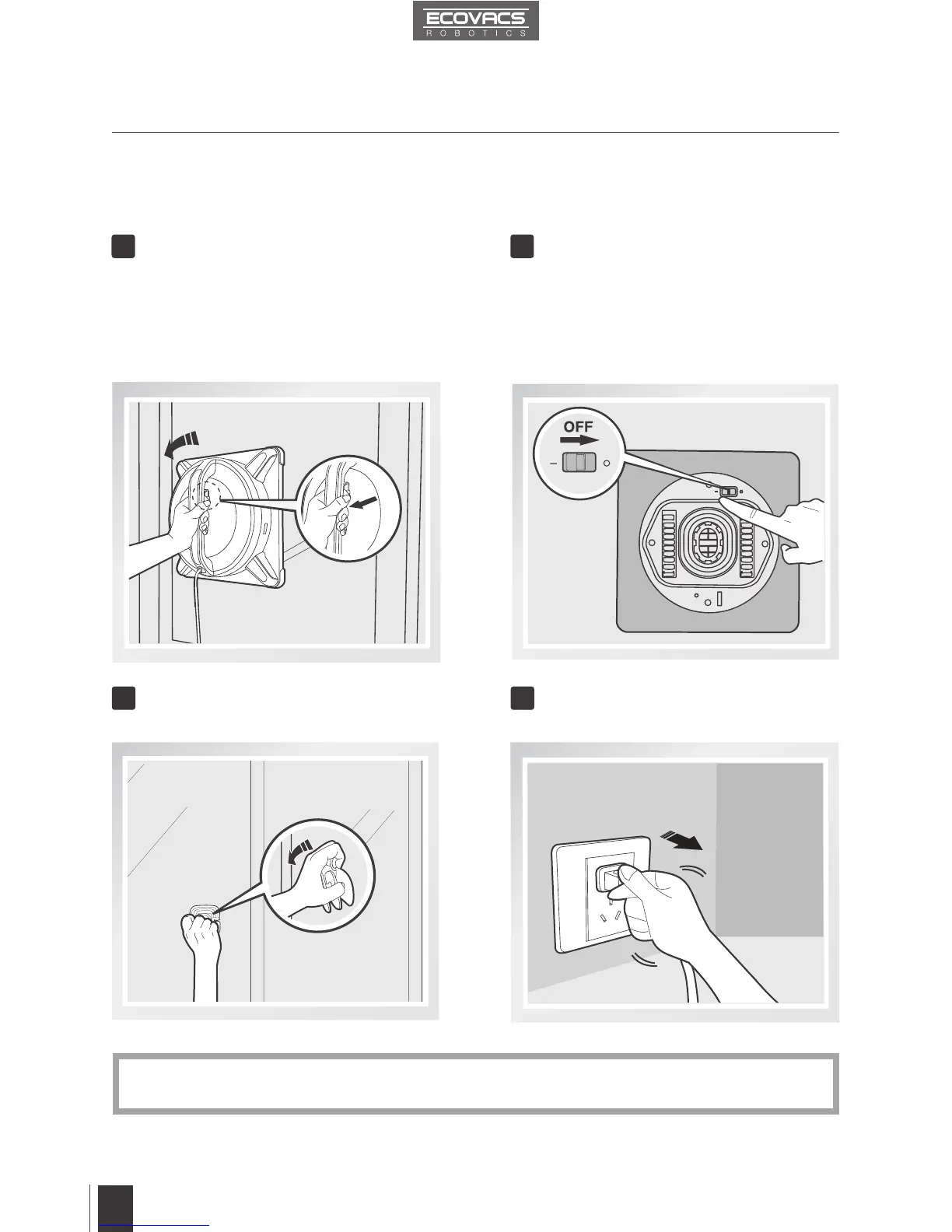 ECOVACS
ROBOTICS

OFF