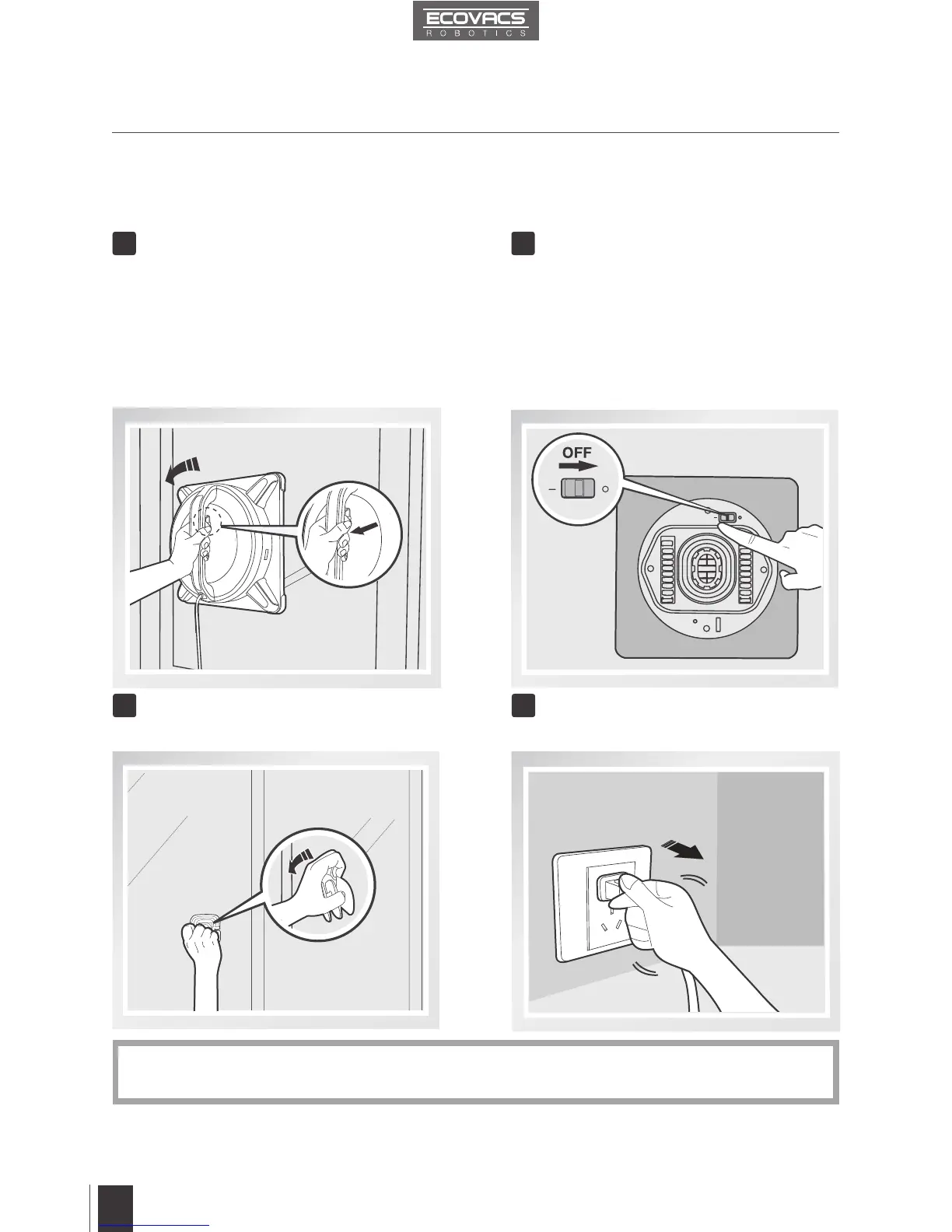 ECOVACS
ROBOTICS

OFF