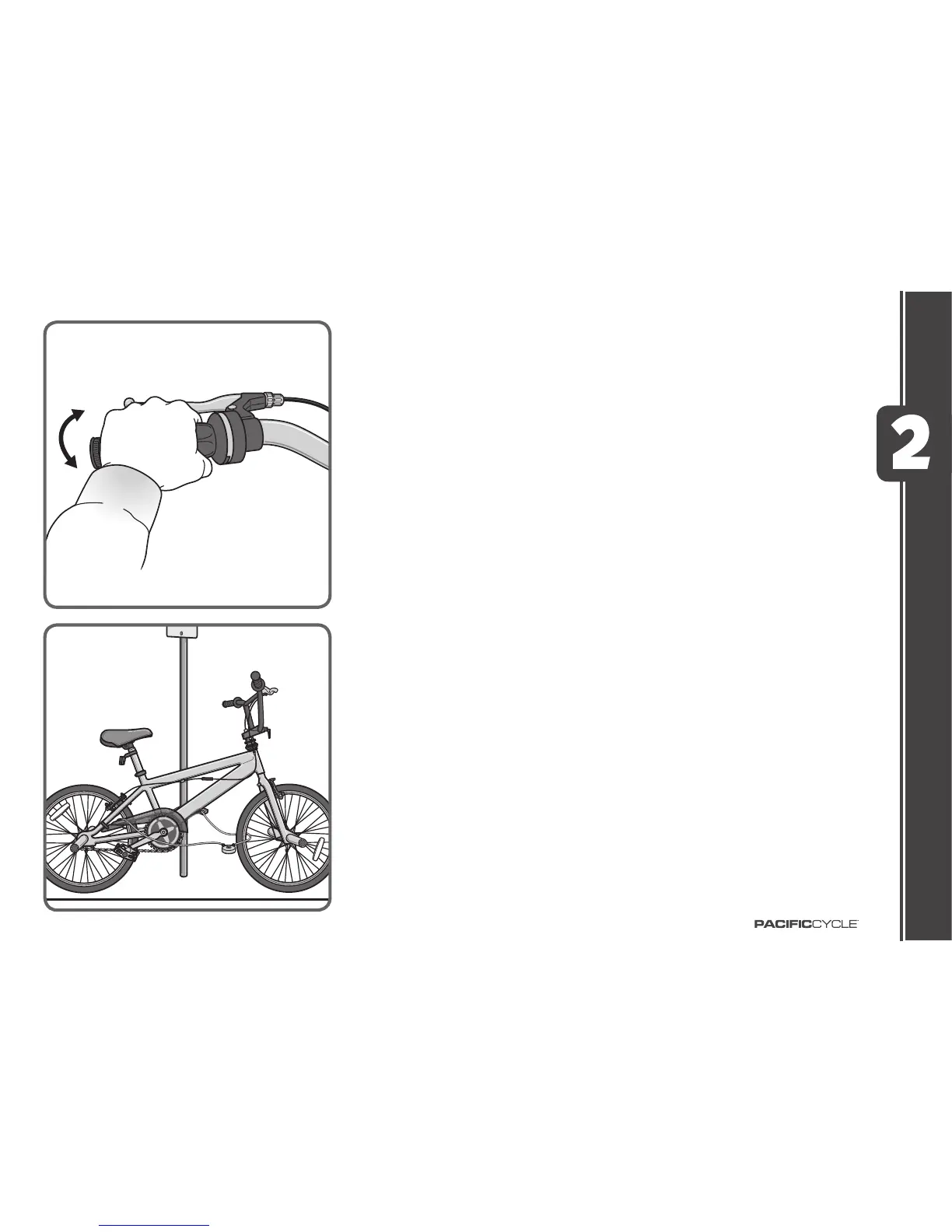 2

PACIFICCYCLE