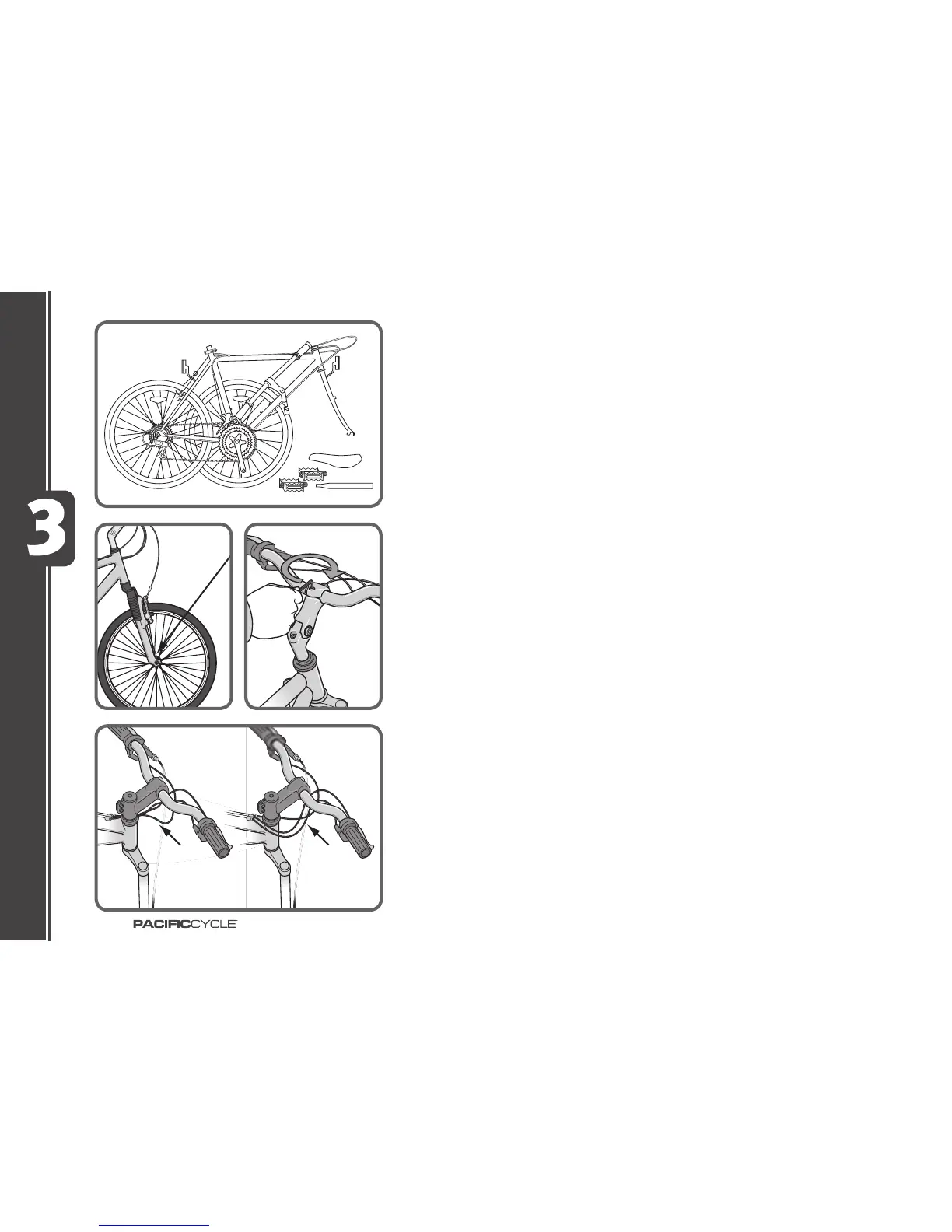 3

PACIFICCYCLE