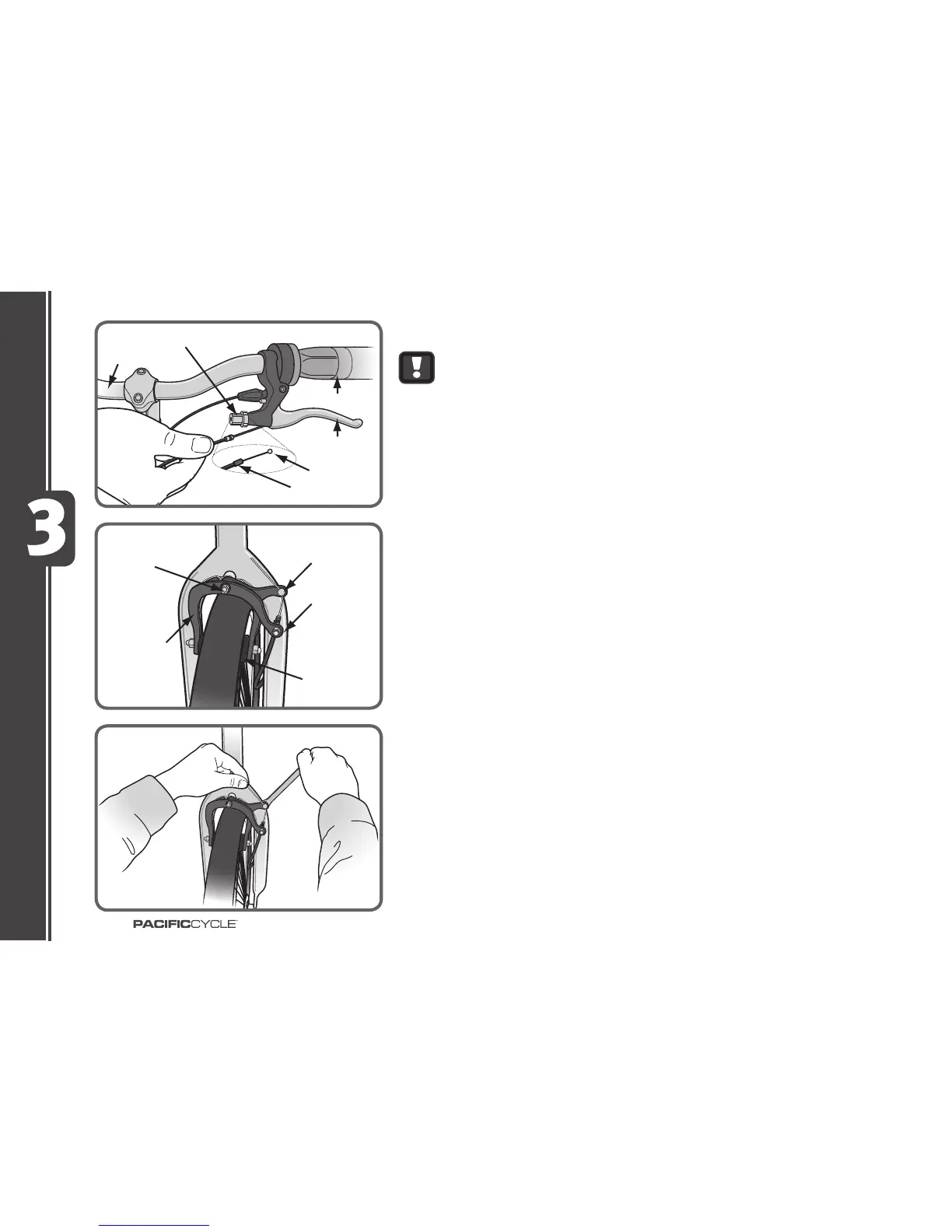 3

PACIFICCYCLE