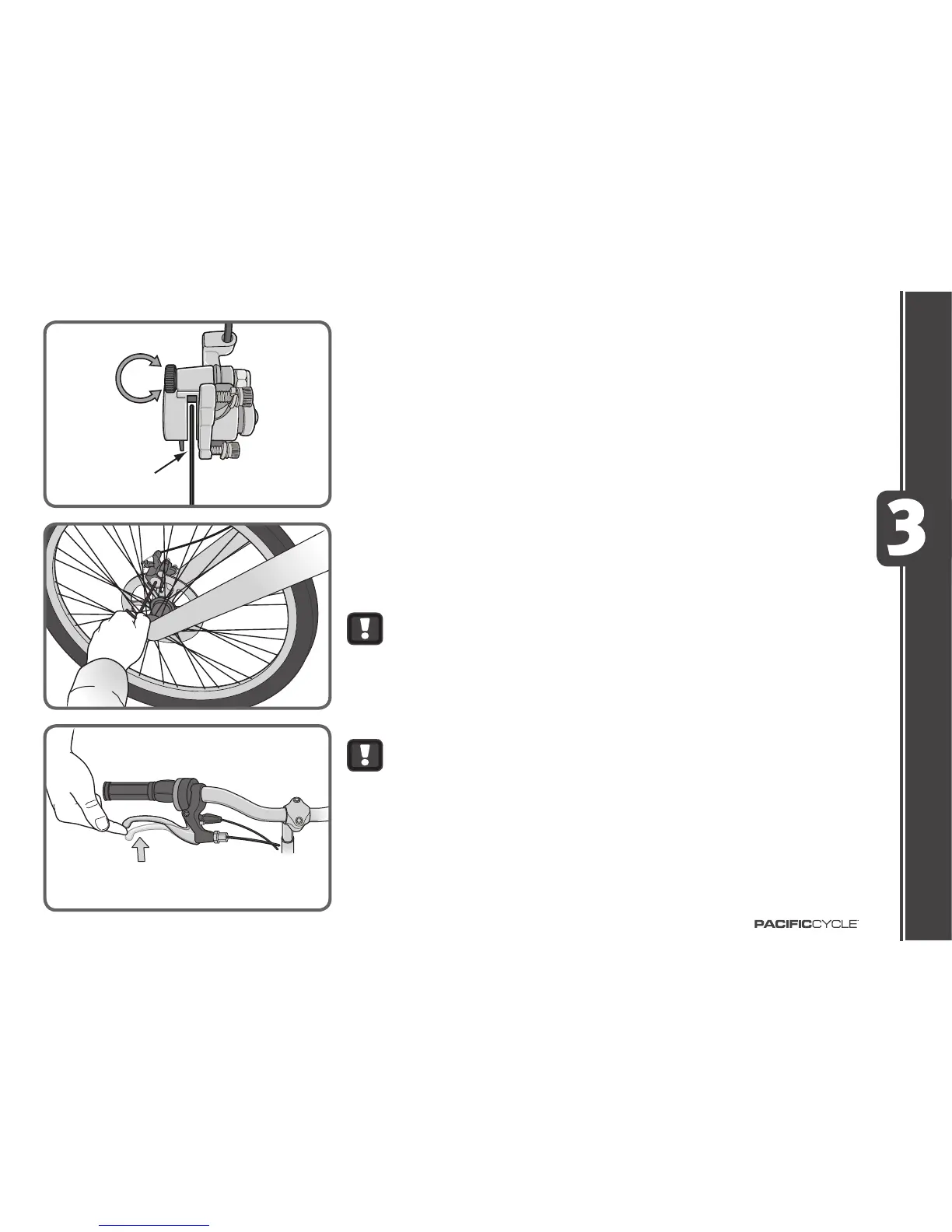 3

PACIFICCYCLE