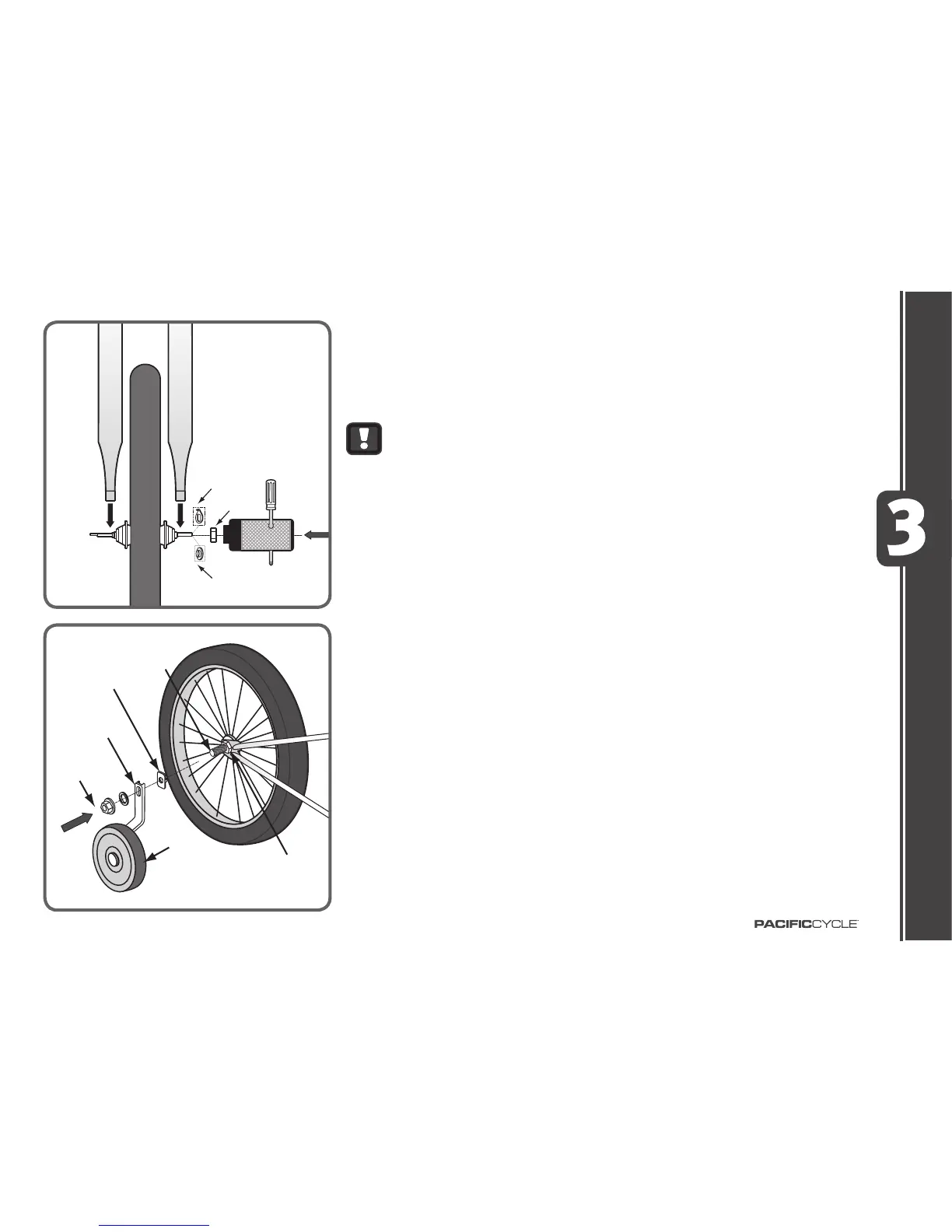 3

PACIFICCYCLE