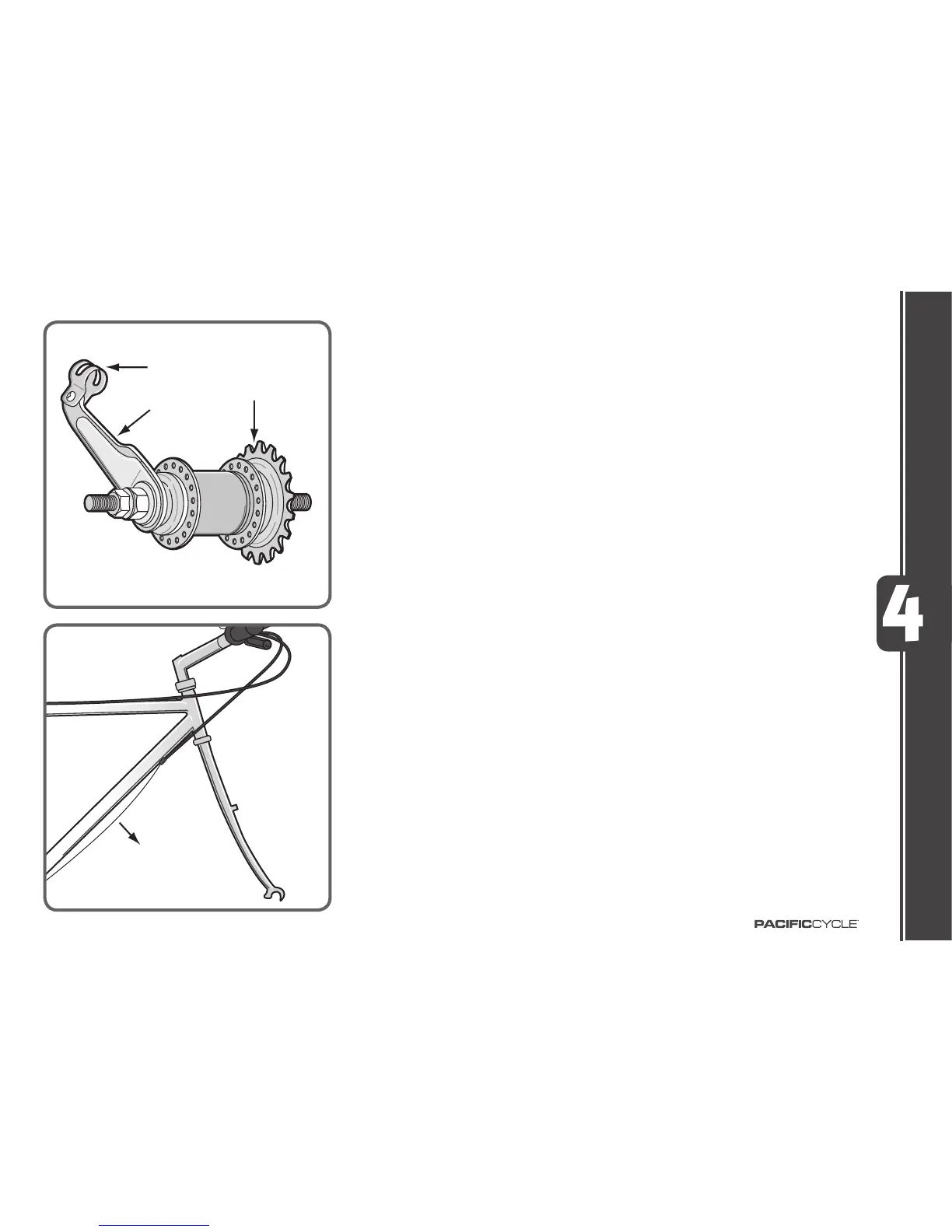 4

PACIFICCYCLE