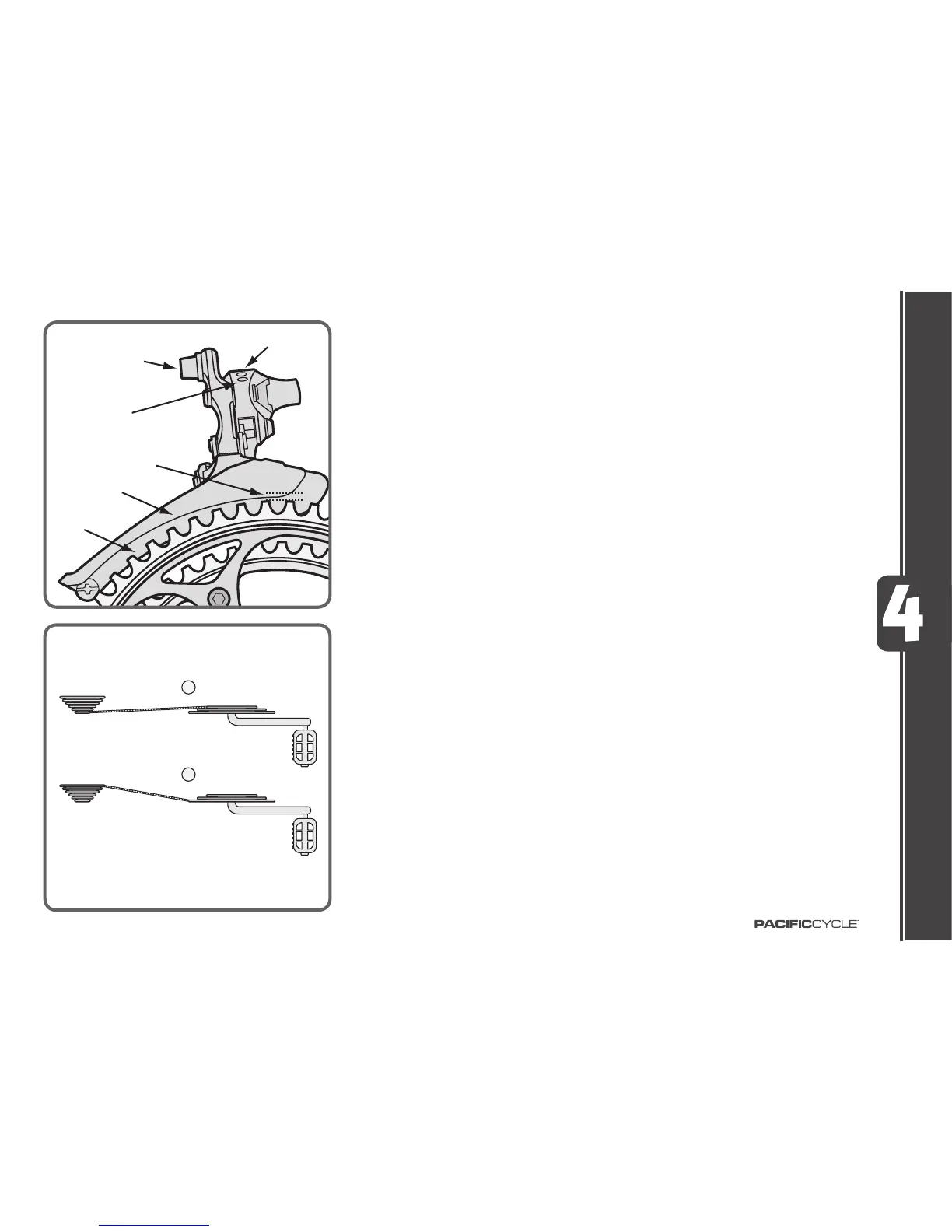 4

PACIFICCYCLE