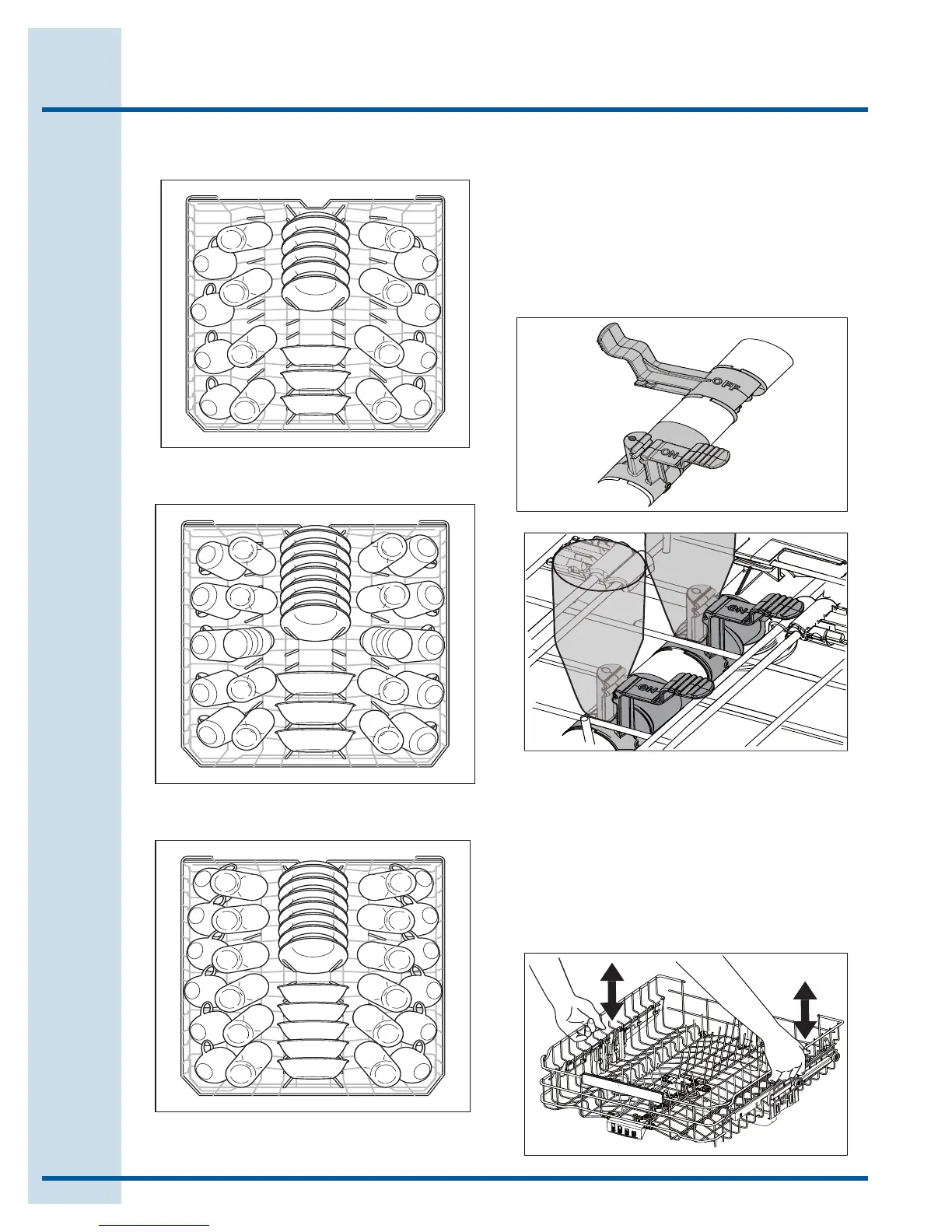 OFF

ON

ON

ON