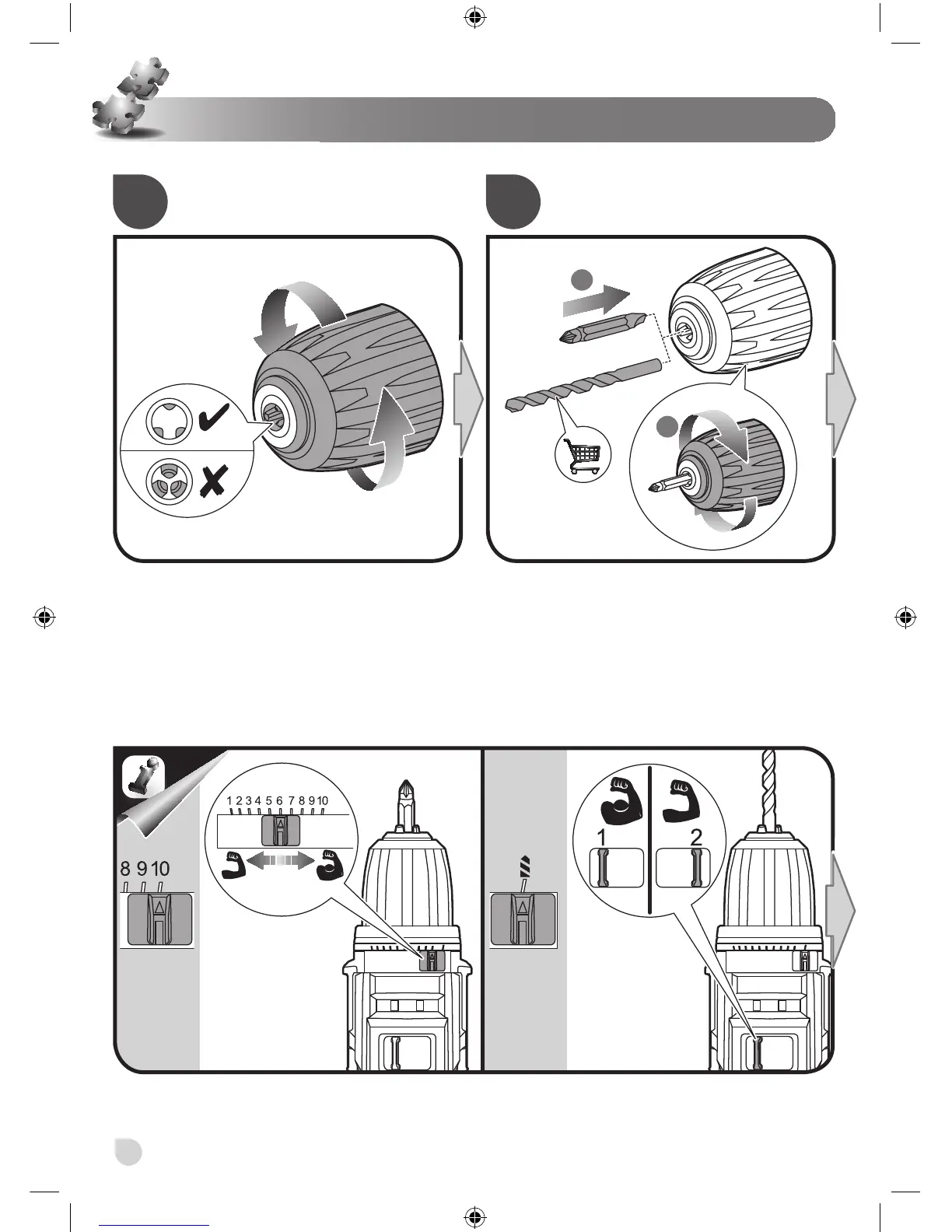 1 2 3 4 5 6 7 8 9 10

8 9 10

1

2