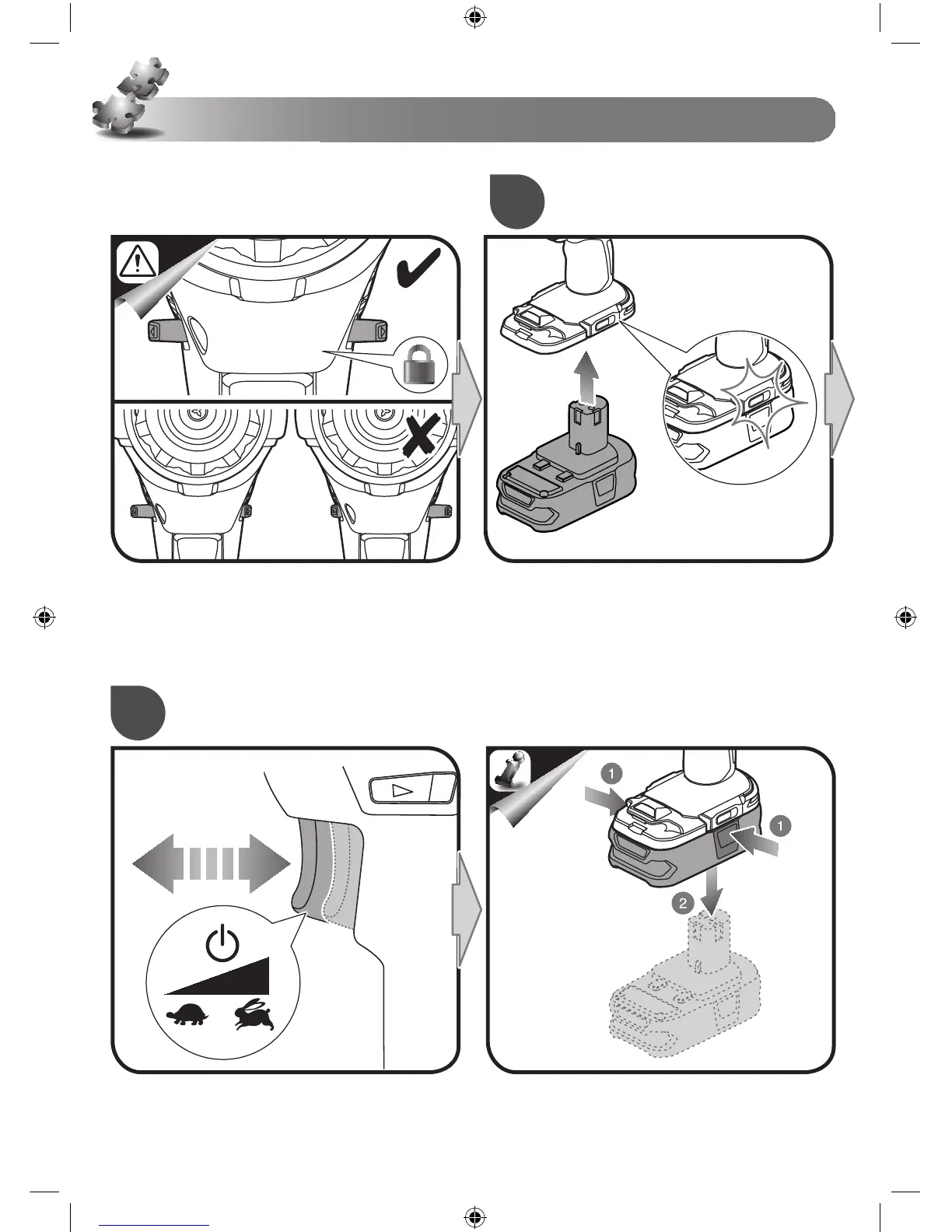 1

1

2