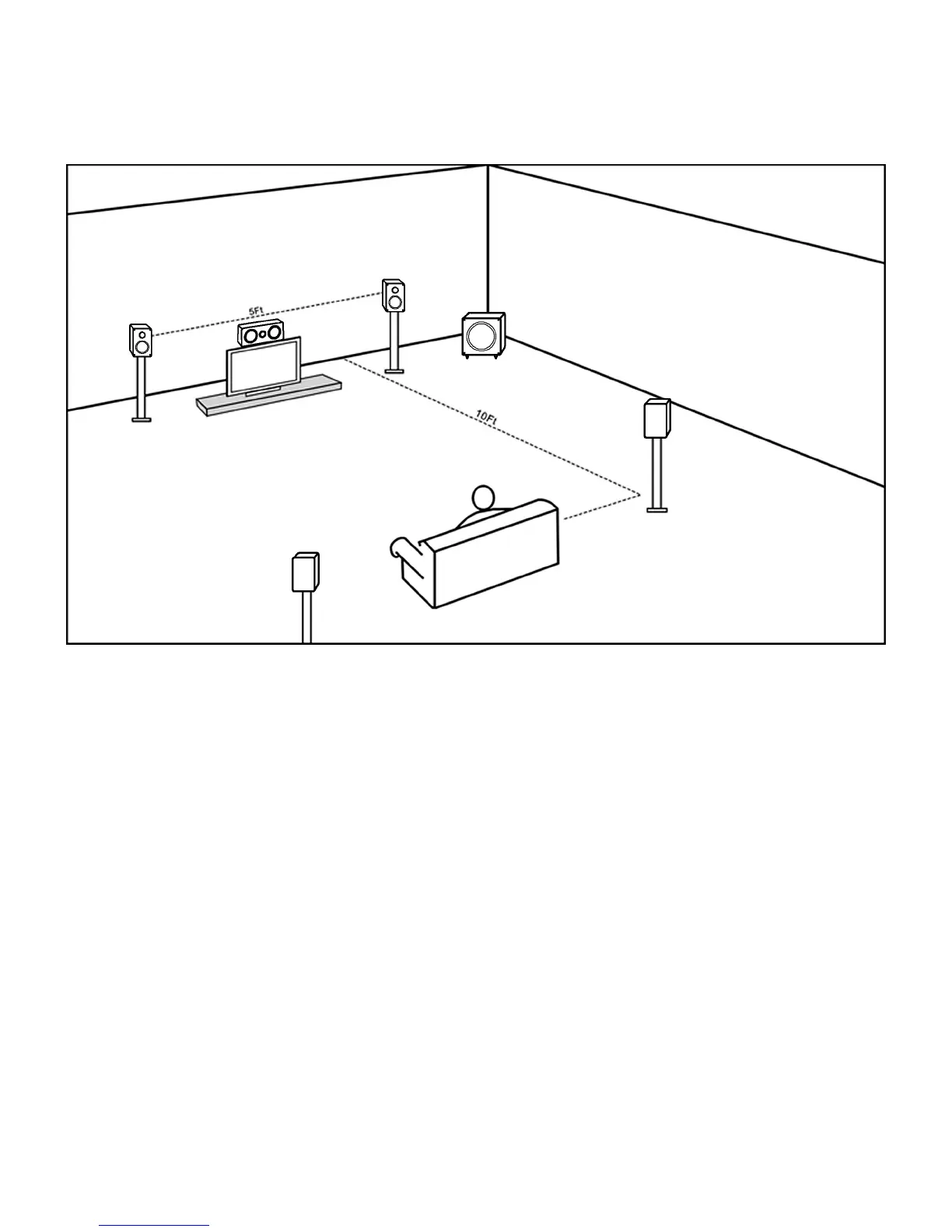 5Ft

10Ft