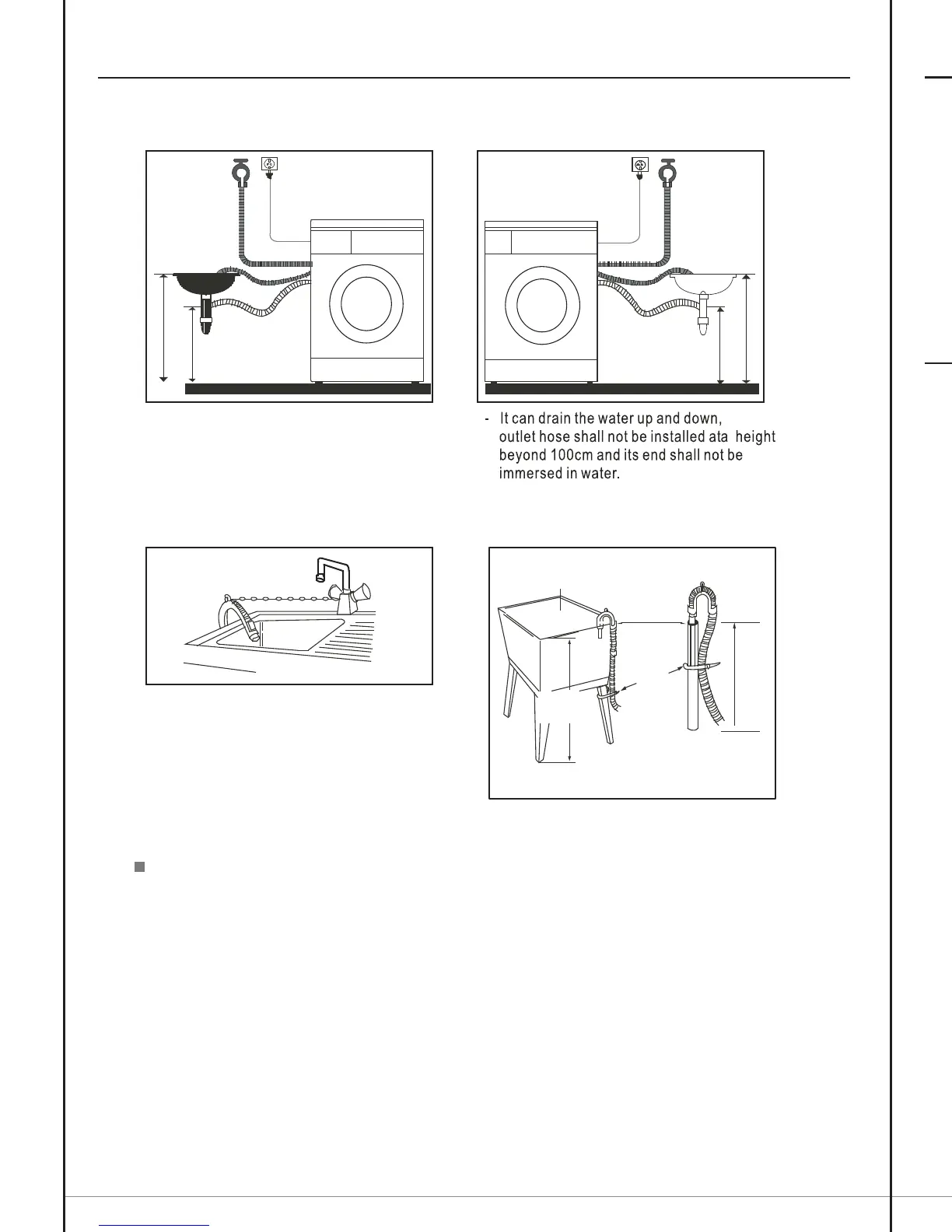 - It can drain the water up and down, outlet hose shall not be installed ata height beyond 100cm and its end shall not be immersed in water.