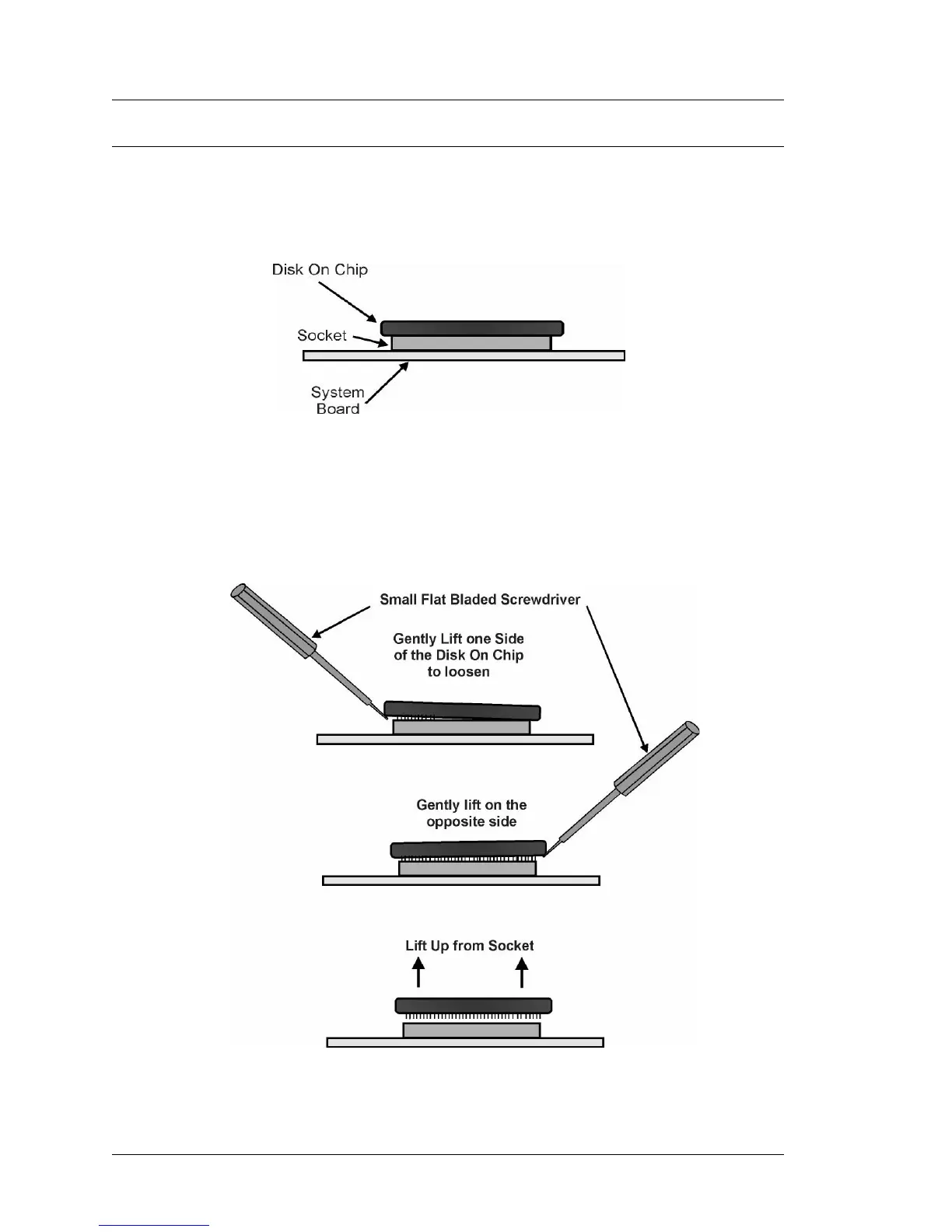 Disk On Chip

Socket

System Board

Small Flat Bladed Screwdriver

Gently Lift one Side of the Disk On Chip to loosen

Gently lift on the opposite side

Lift Up from Socket