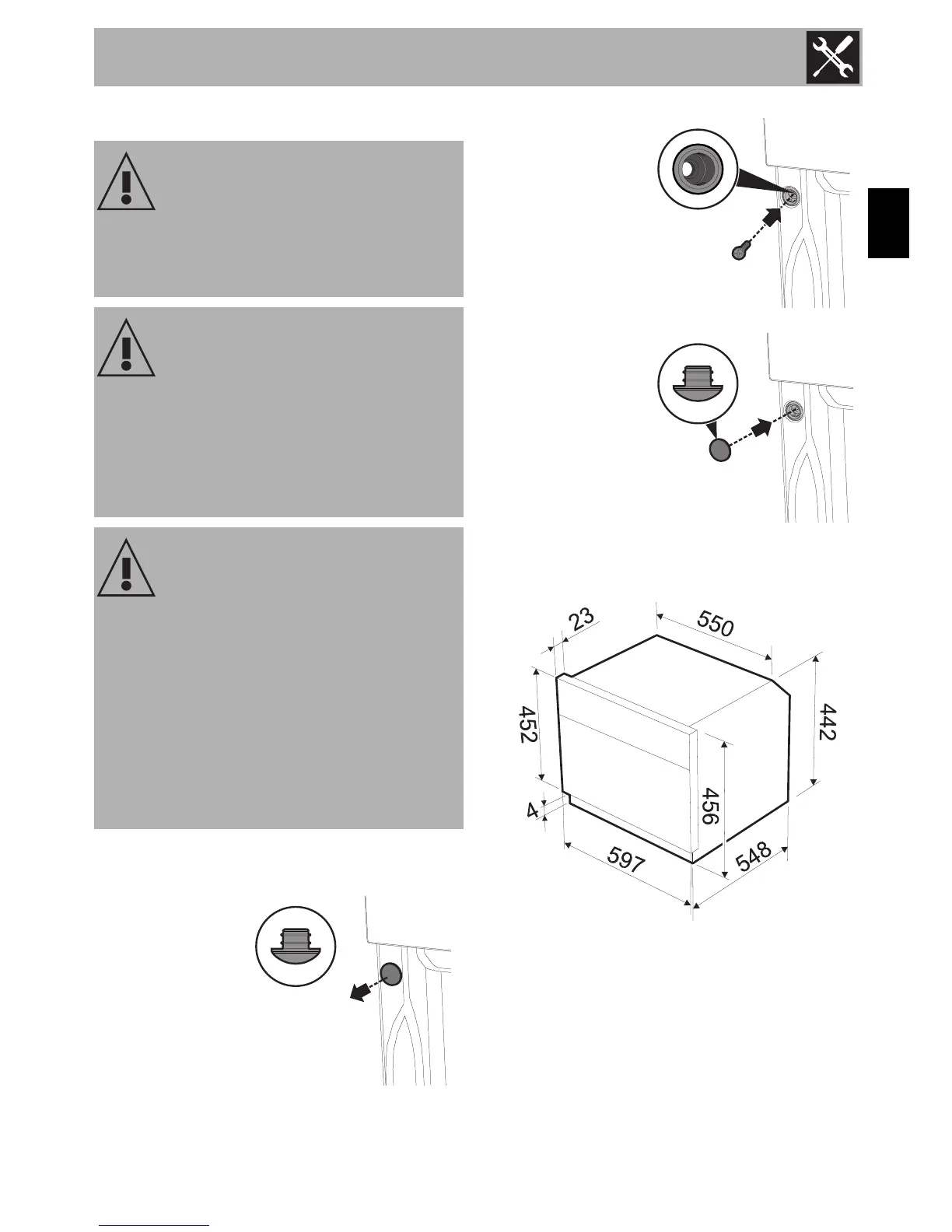 23
550
452
442
456
4
597
548