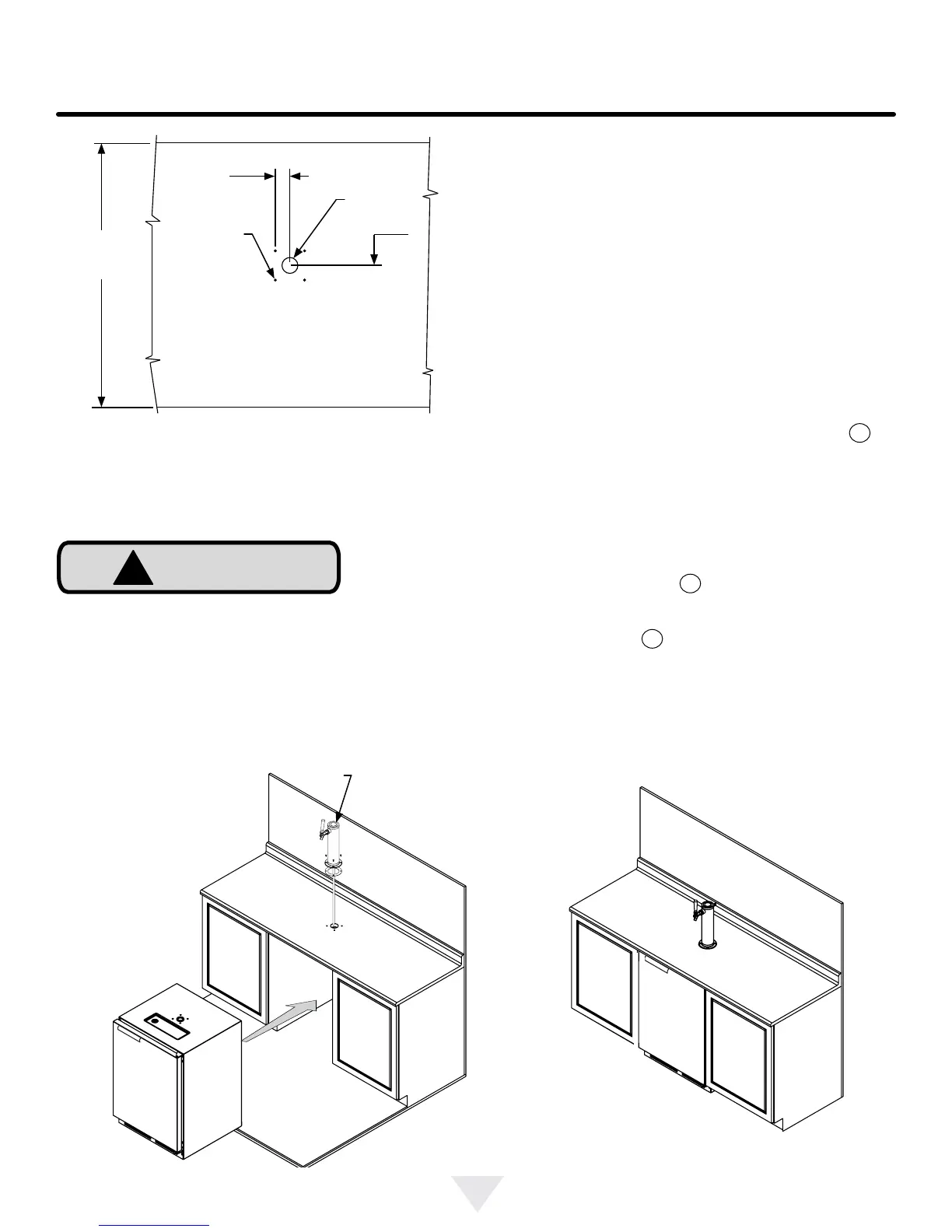 7