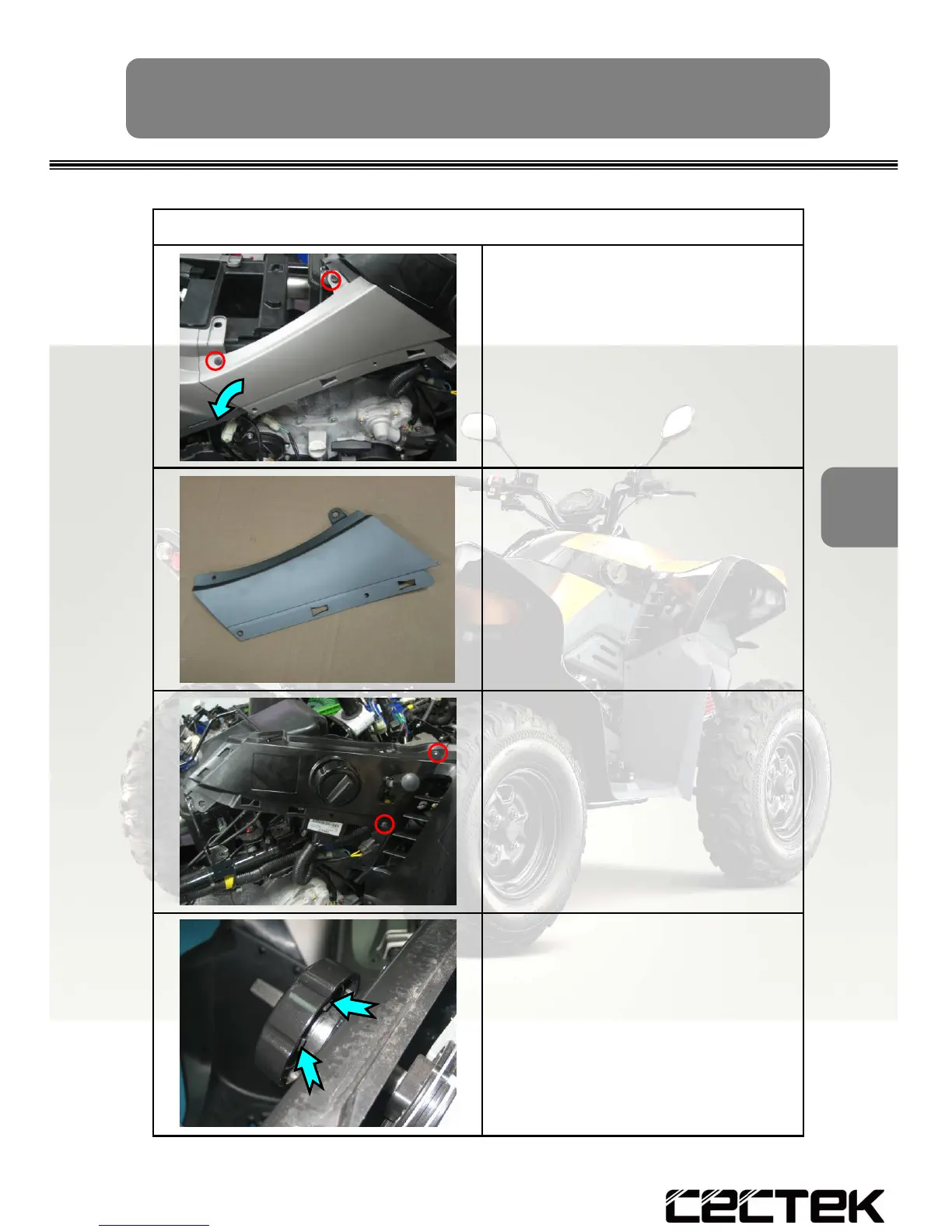 CECTEK