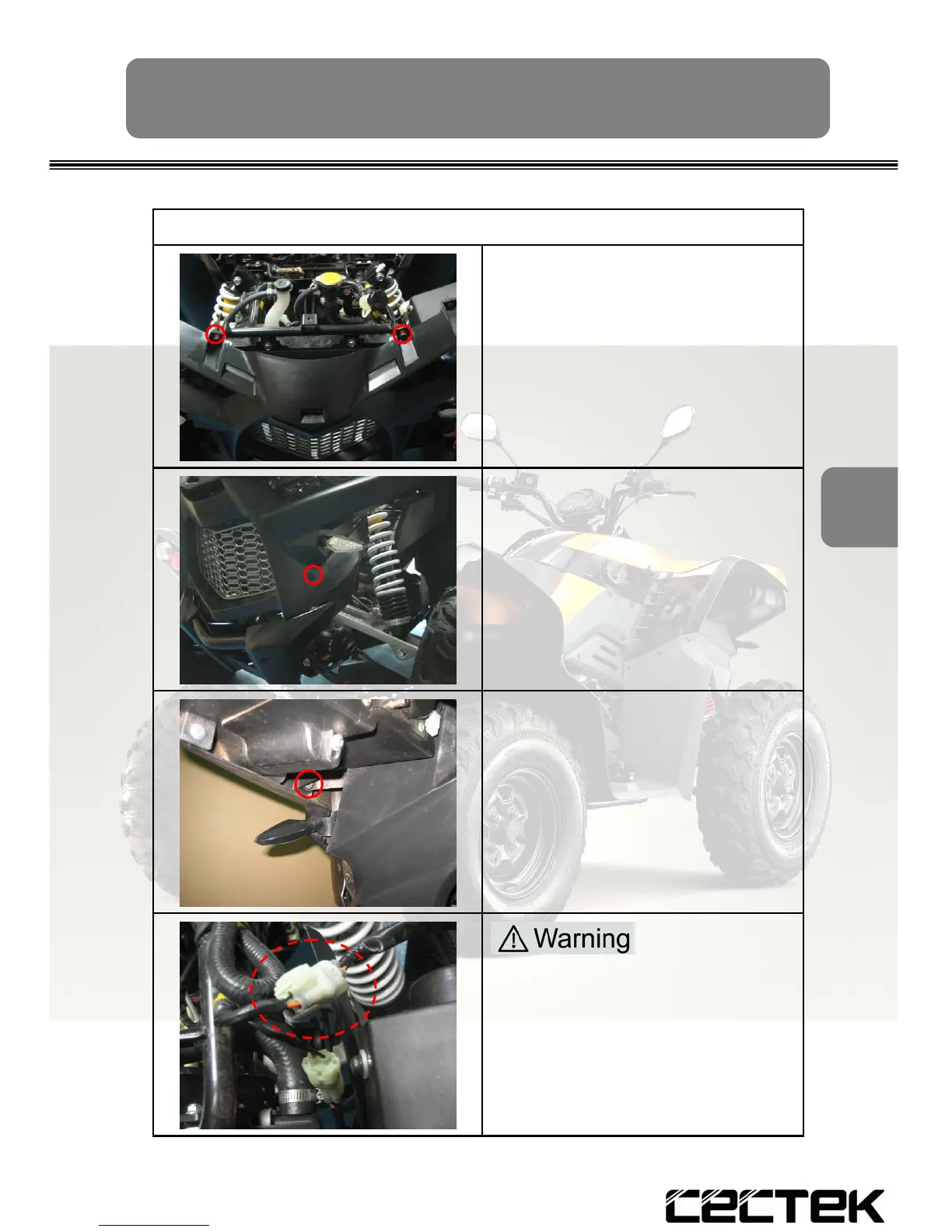 Warning

CECTEK