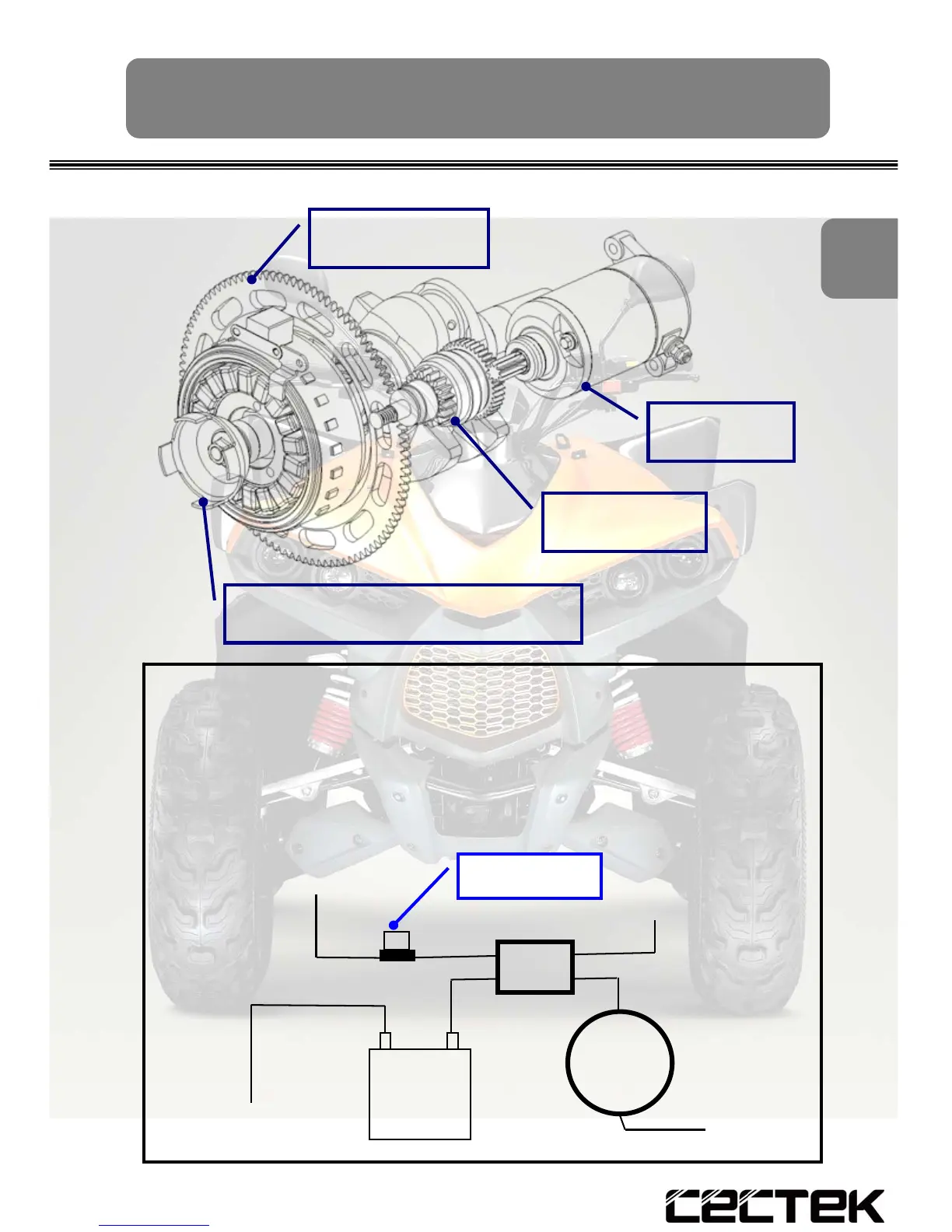 CECTEK