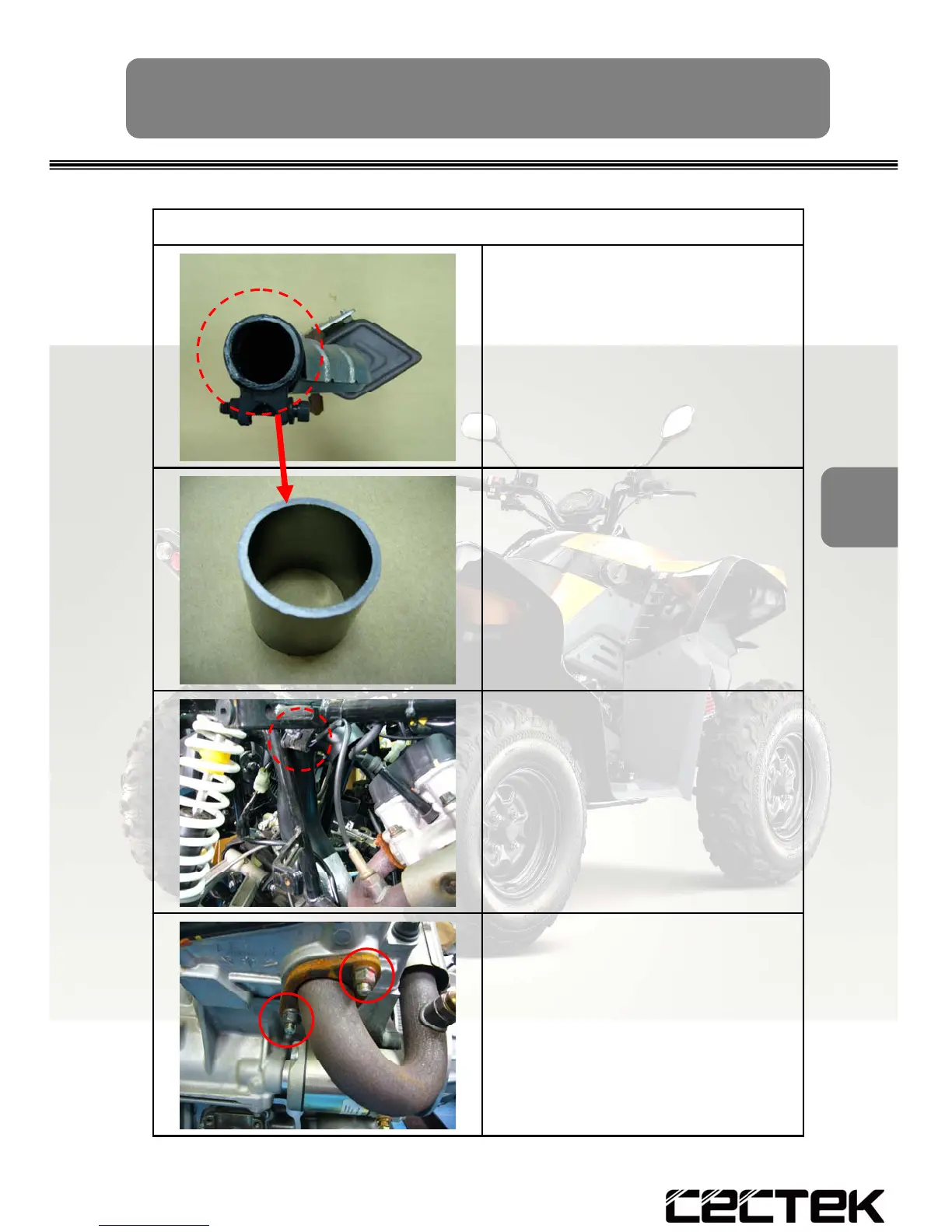 CECTEK