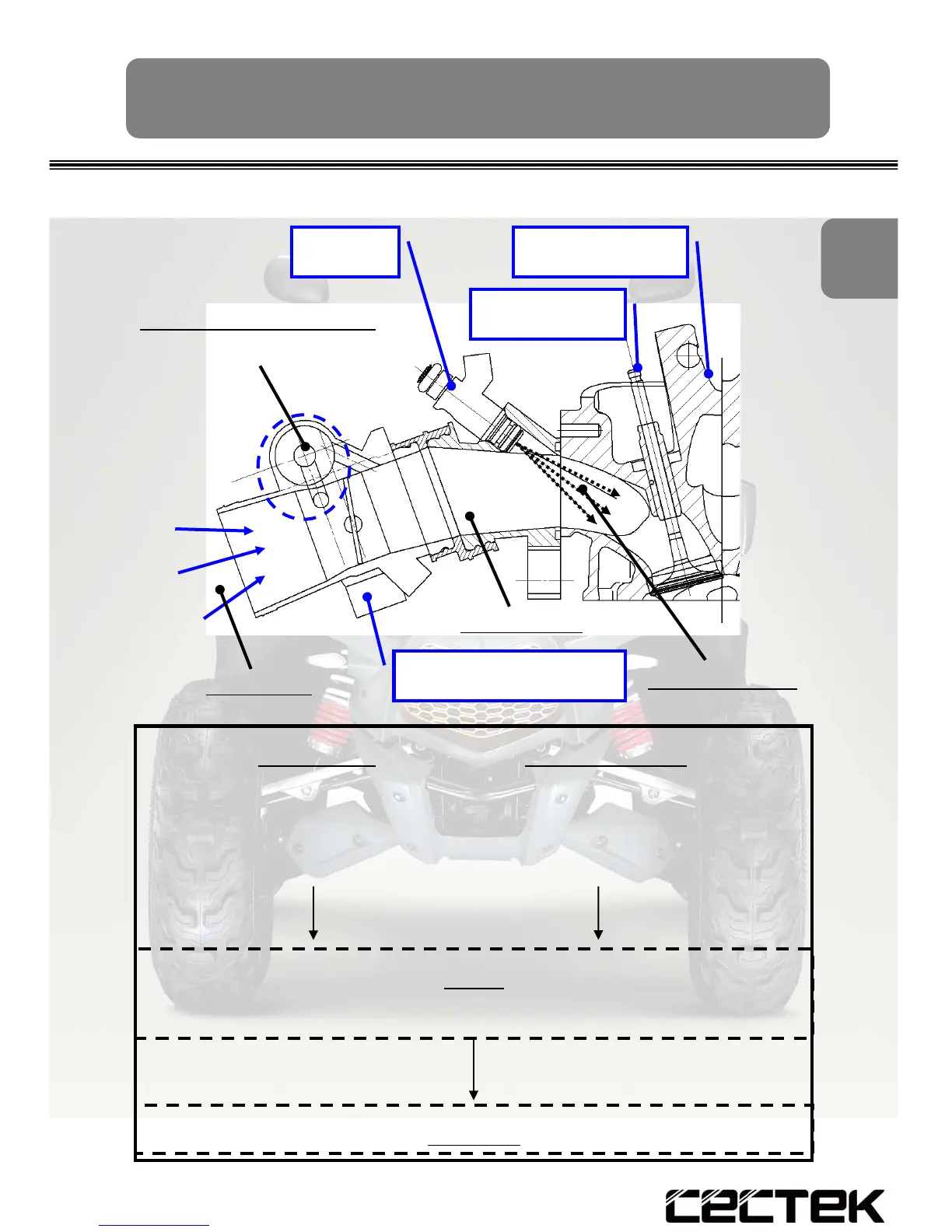 CECTEK