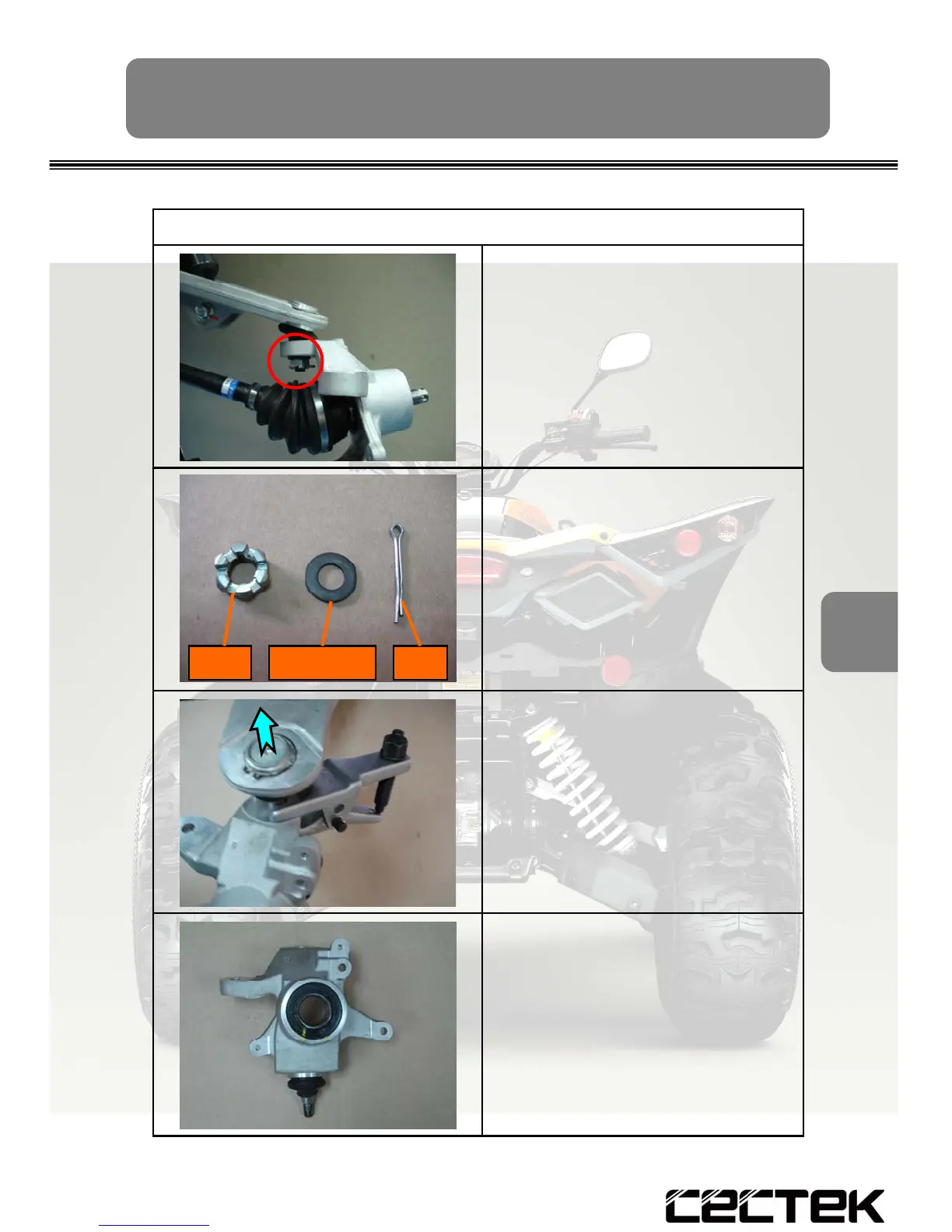 CECTEK